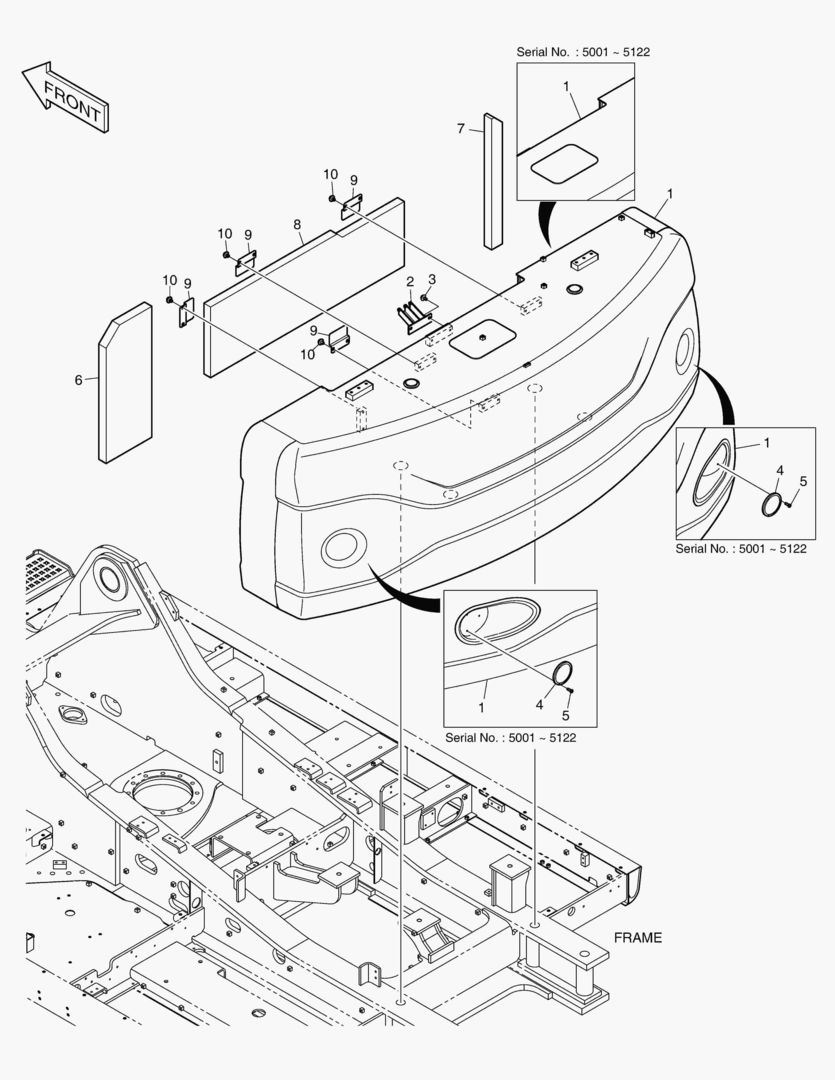 FRONT

Serial No. : 5001 ~ 5122

1

7

1

10
9

10
9
8

10
9

2
3

9
10

6

1
4
5

Serial No. : 5001 ~ 5122

1
4
5

Serial No. : 5001 ~ 5122

FRAME