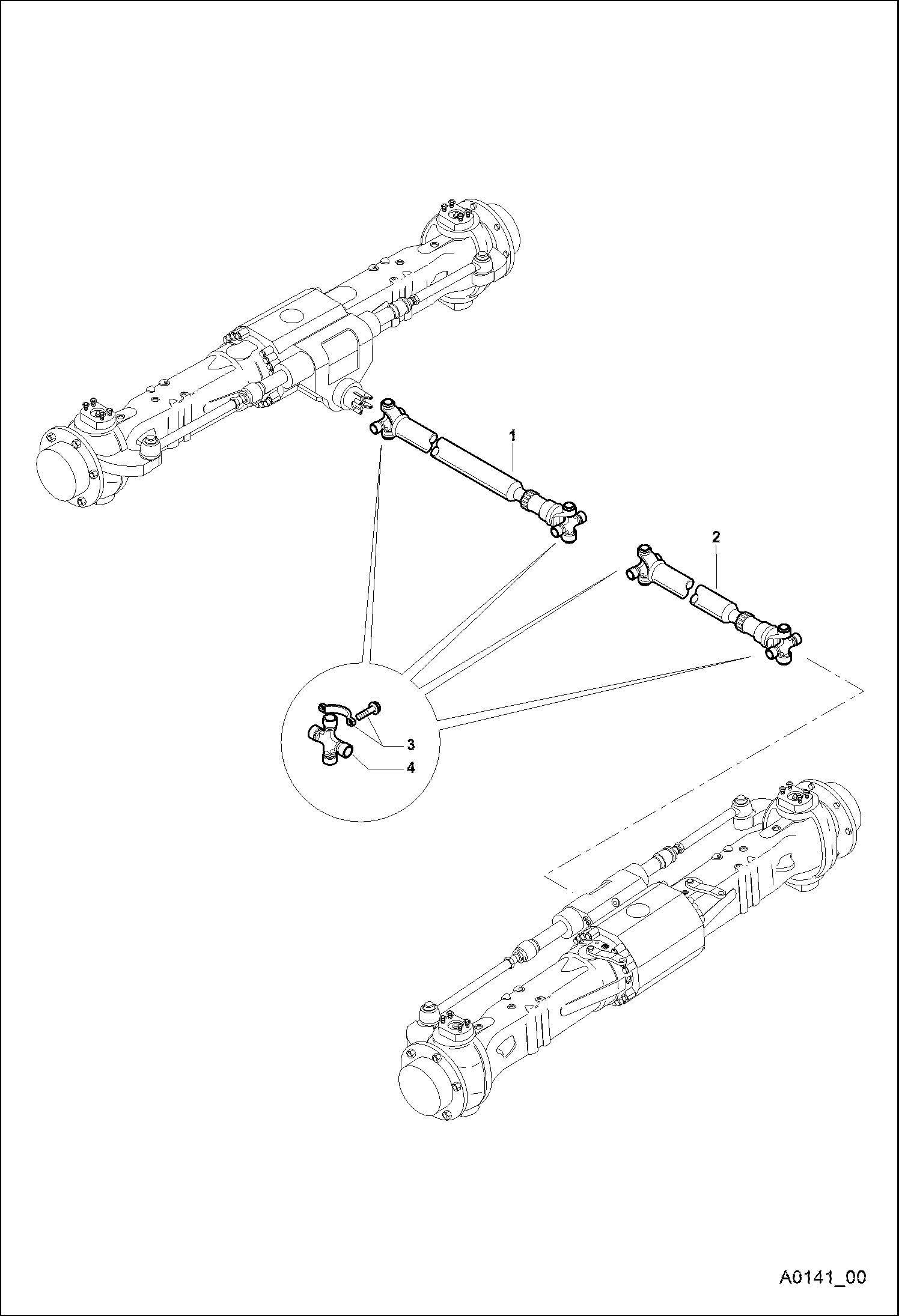 1

2

3

4

A0141_00