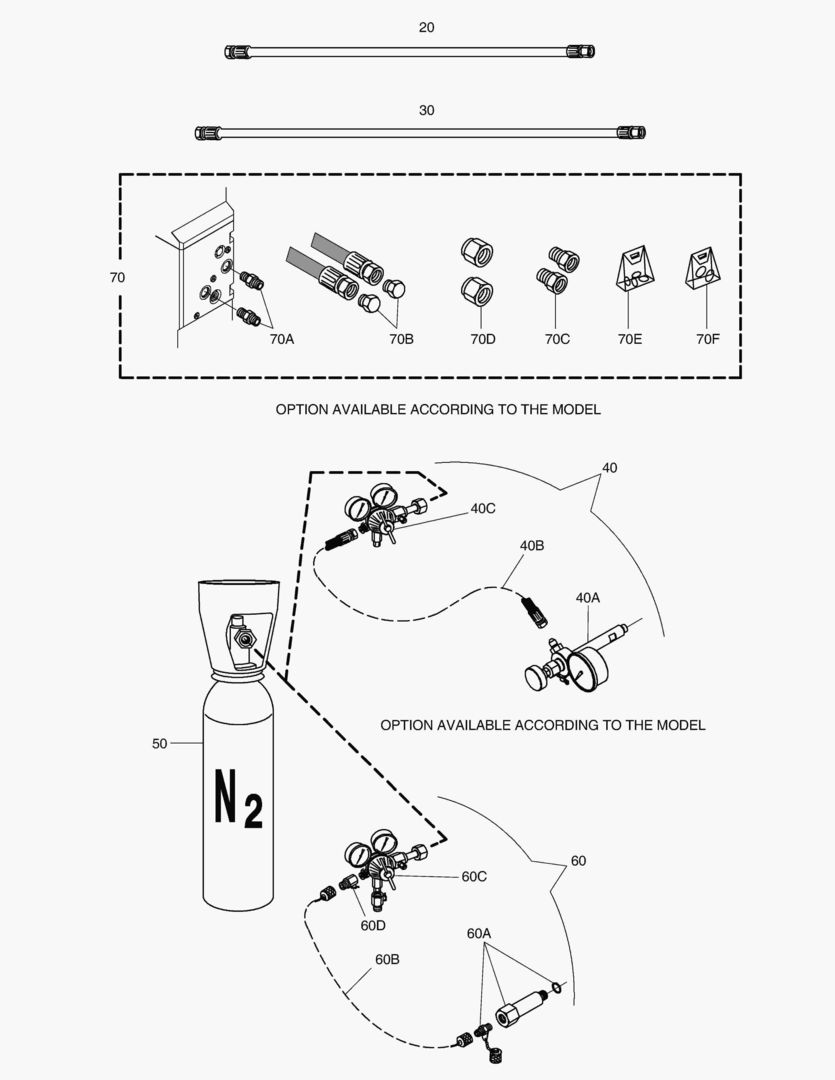 20

30

70

70A

70B

70D

70C

70E

70F

OPTION AVAILABLE ACCORDING TO THE MODEL

40

40C

40B

40A

OPTION AVAILABLE ACCORDING TO THE MODEL

50

$N_2$

60

60C

60D

60A

60B