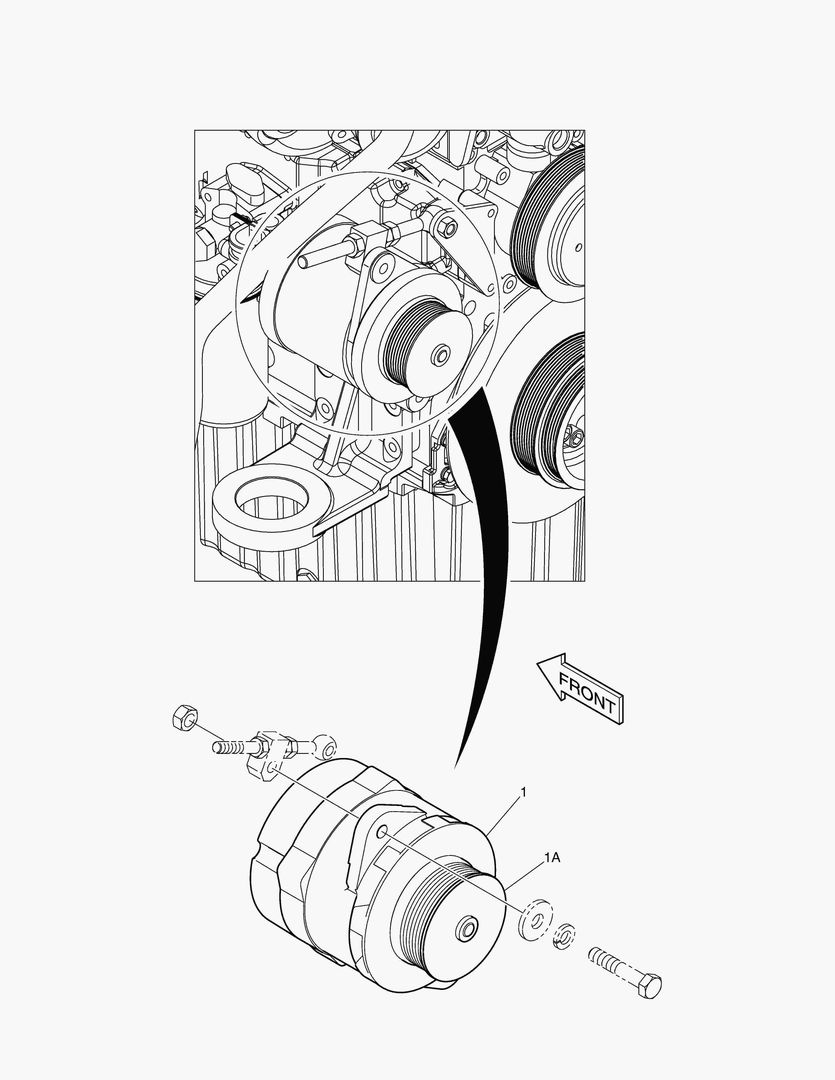 FRONT

1

1A