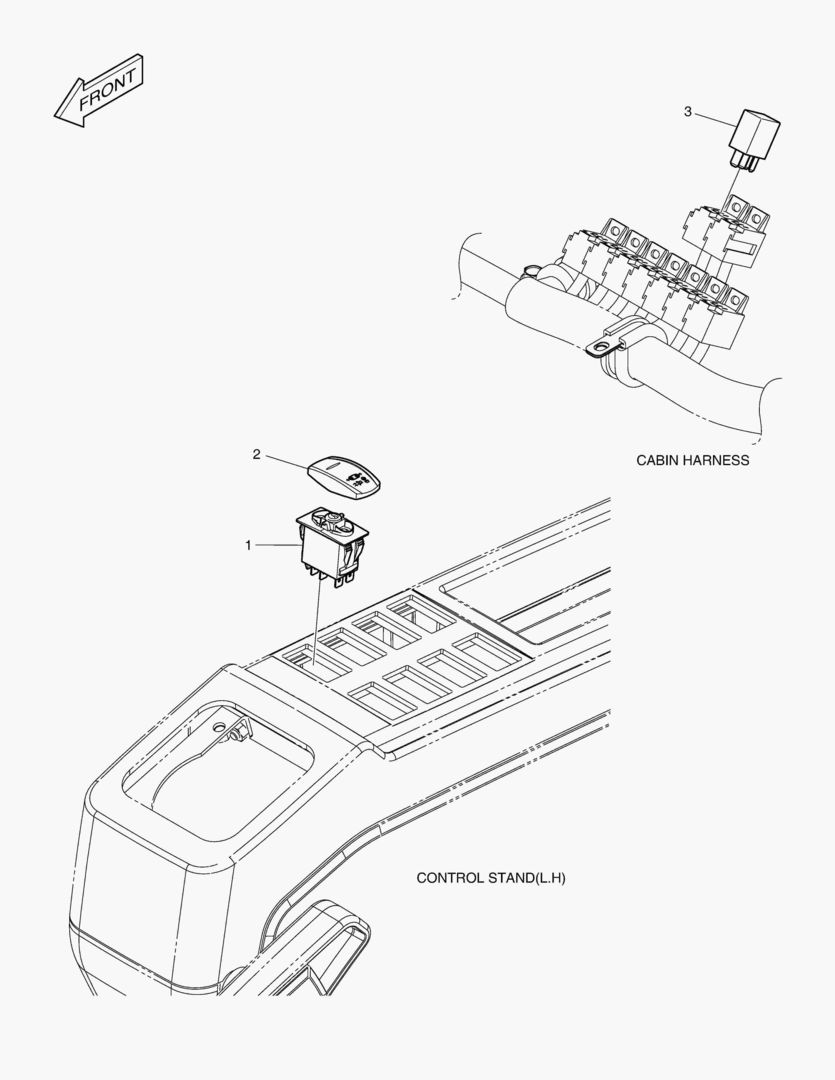 FRONT

3

CABIN HARNESS

2

1

CONTROL STAND(L.H)