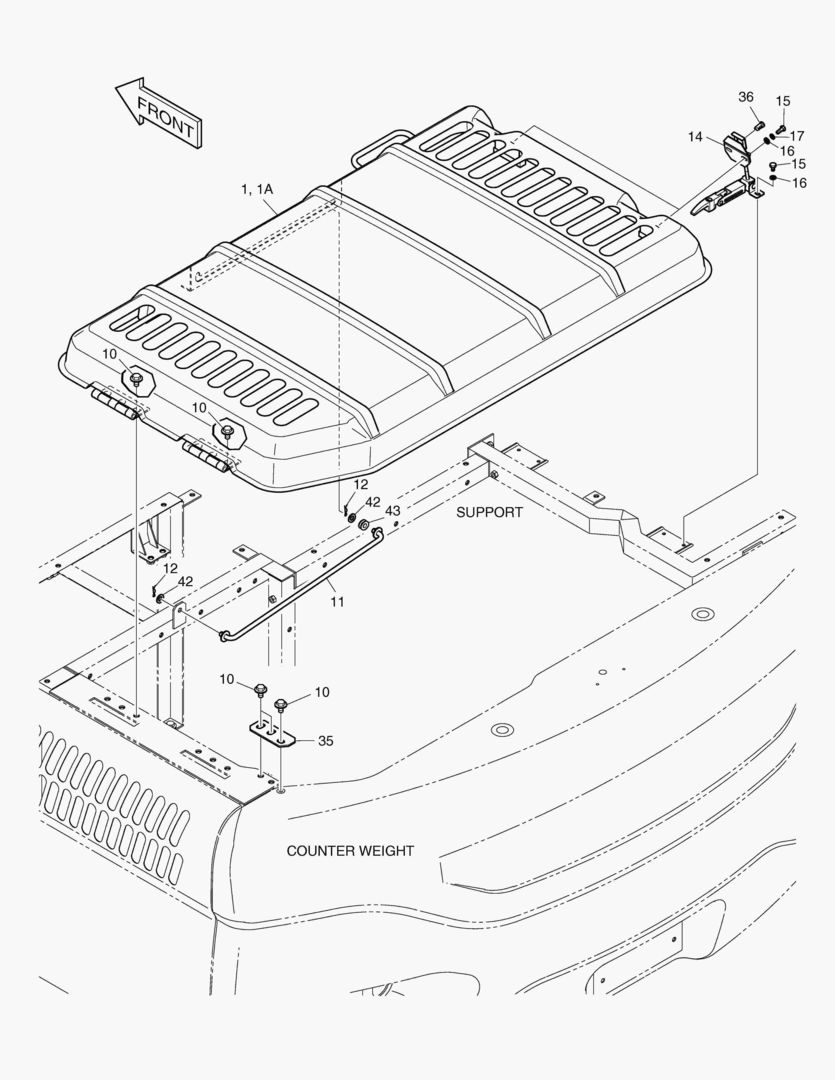 FRONT

36
15
14
17
16
15
16

1, 1A

10
10

12
42
43
SUPPORT

12
42
11

10
10
35

COUNTER WEIGHT