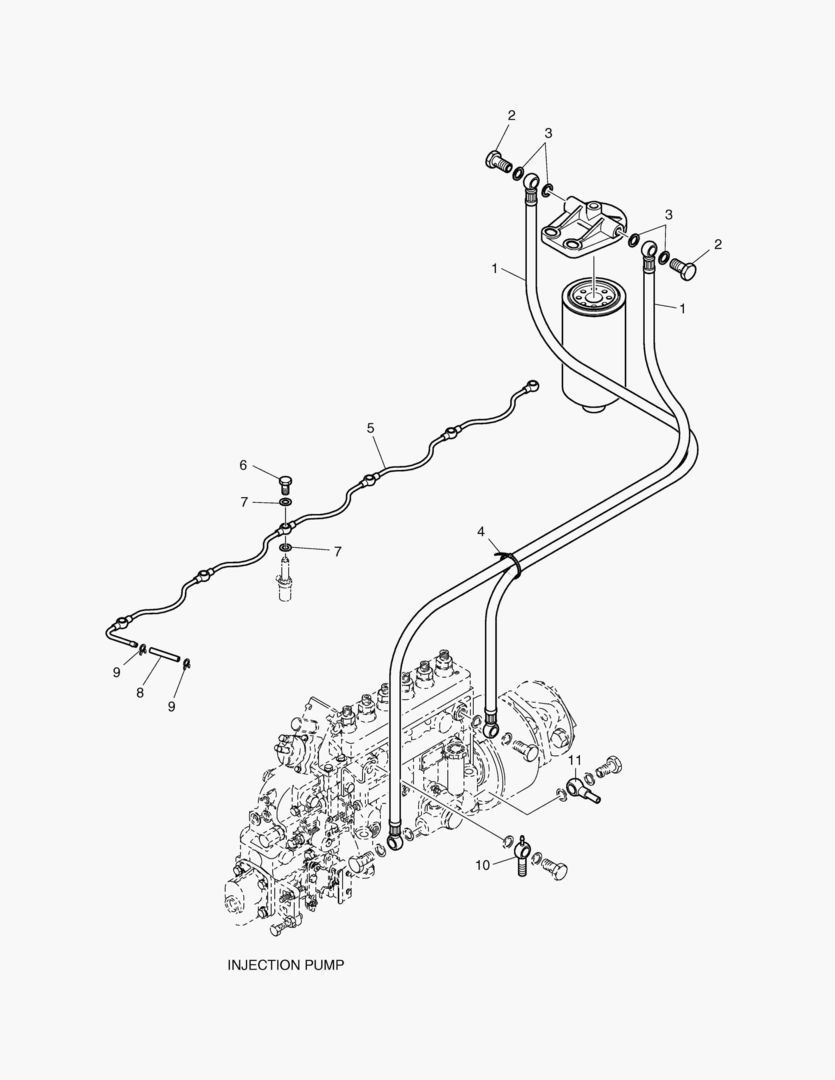 2
3
3
2
1
1
5
6
7
7
4
9
8
9
11
10
INJECTION PUMP