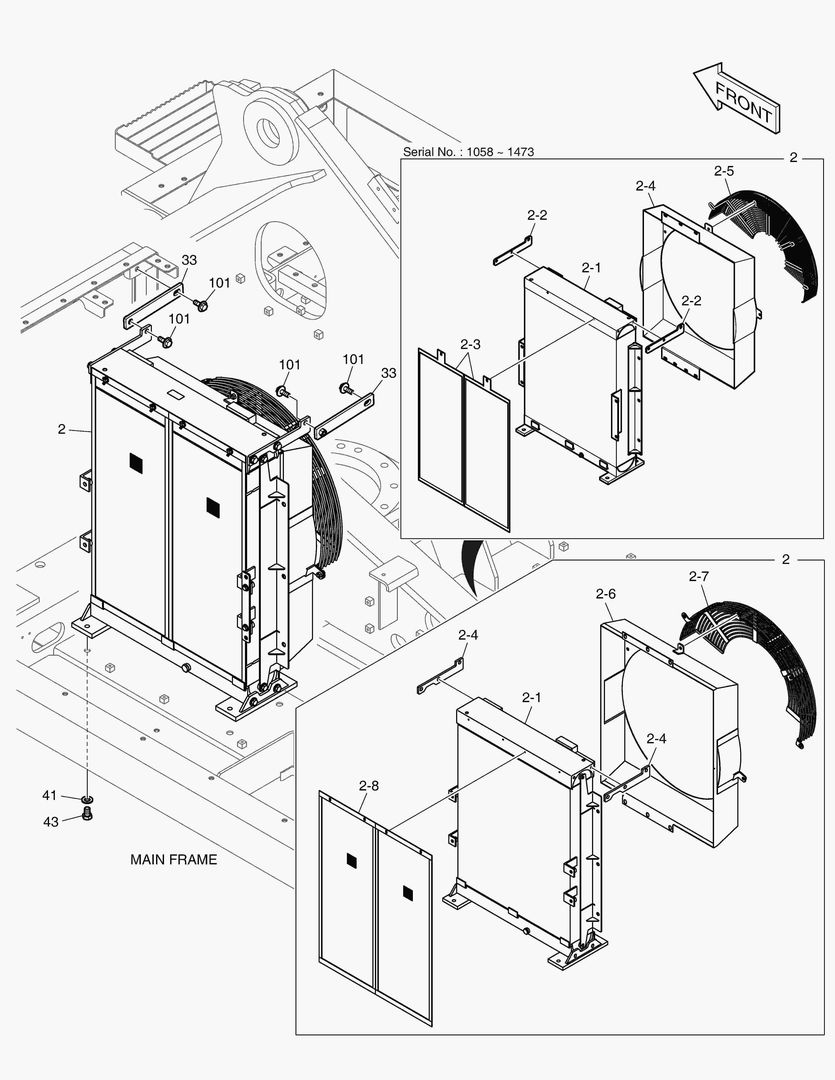 FRONT

Serial No. : 1058 ~ 1473

2

2-5

2-4

2-2

2-1

2-2

2-3

33

101

101

101

101

33

2

2

2-7

2-6

2-4

2-1

2-4

2-8

41

43

MAIN FRAME