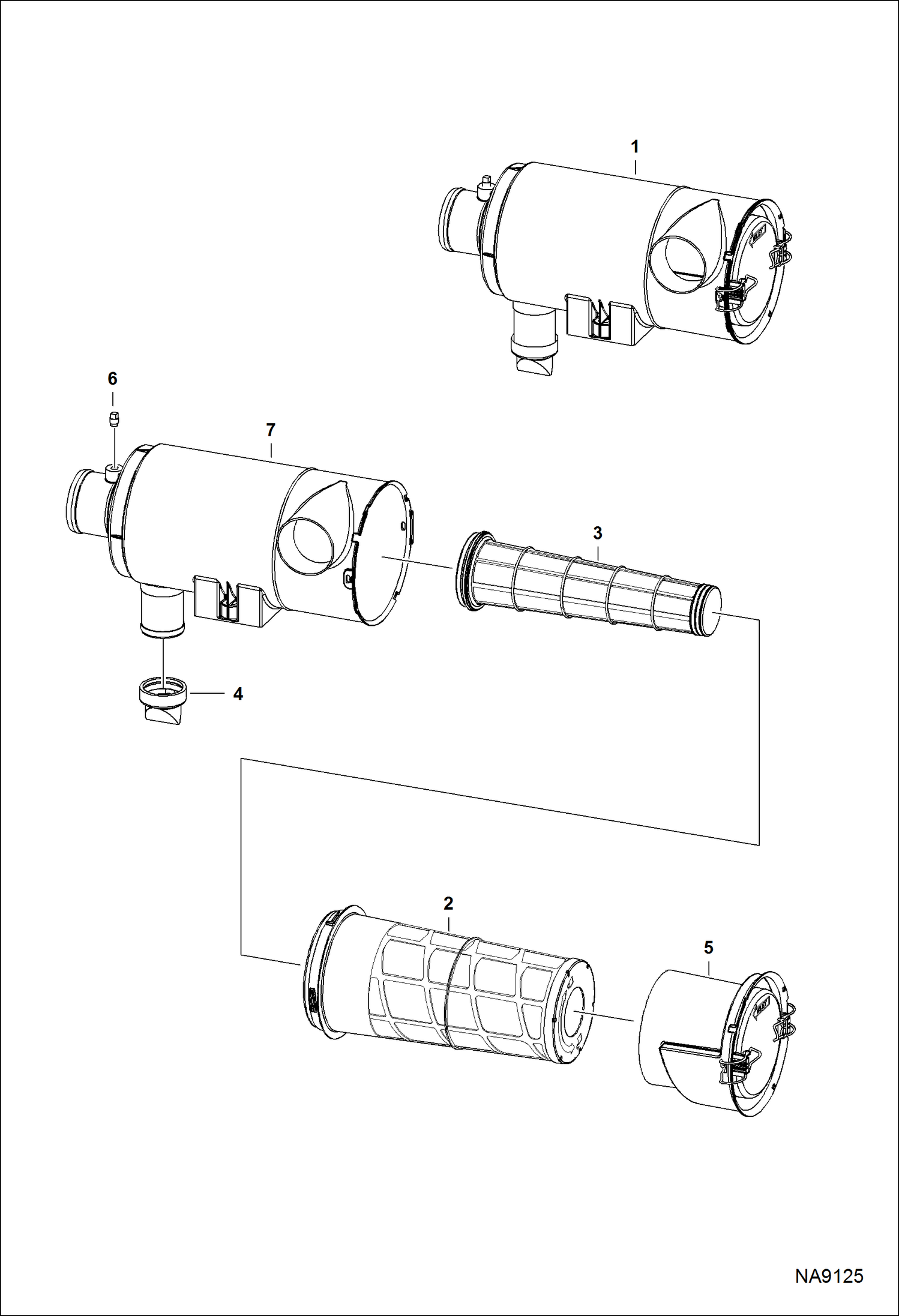 1

6

7

3

4

2

5

NA9125