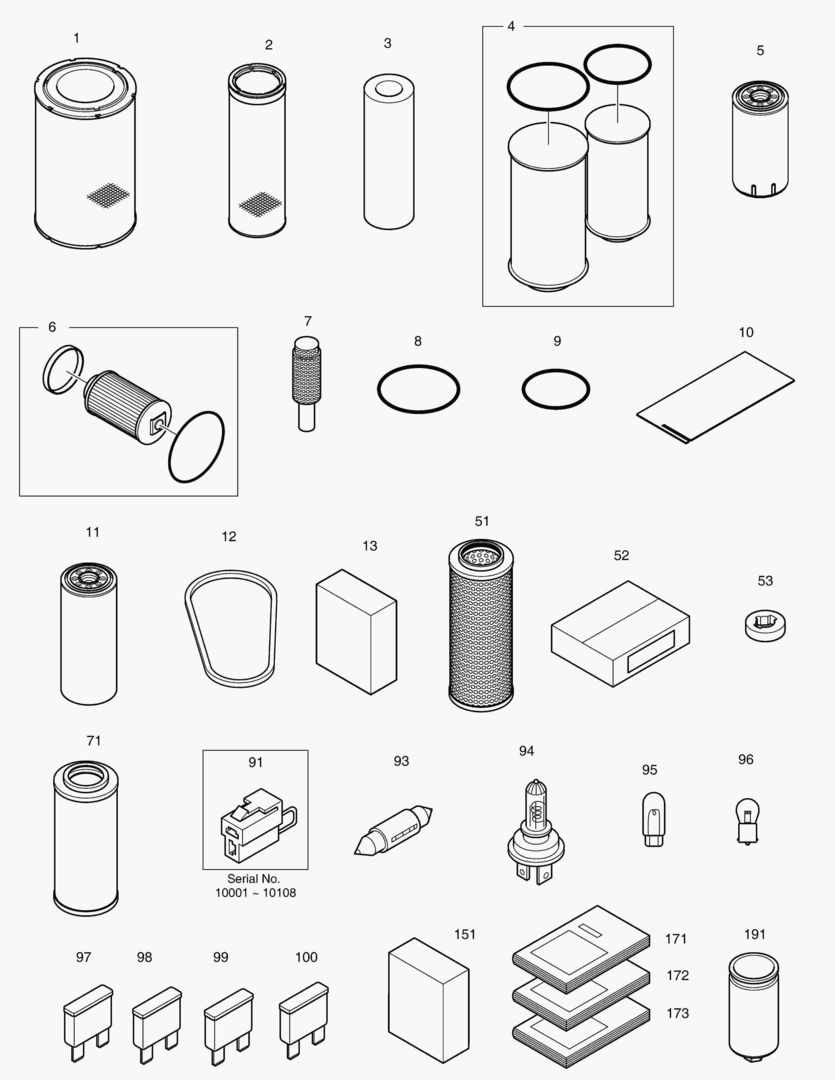 1
2
3
4
5
6
7
8
9
10
11
12
13
51
52
53
71
91
Serial No.
10001 ~ 10108
93
94
95
96
97
98
99
100
151
171
172
173
191