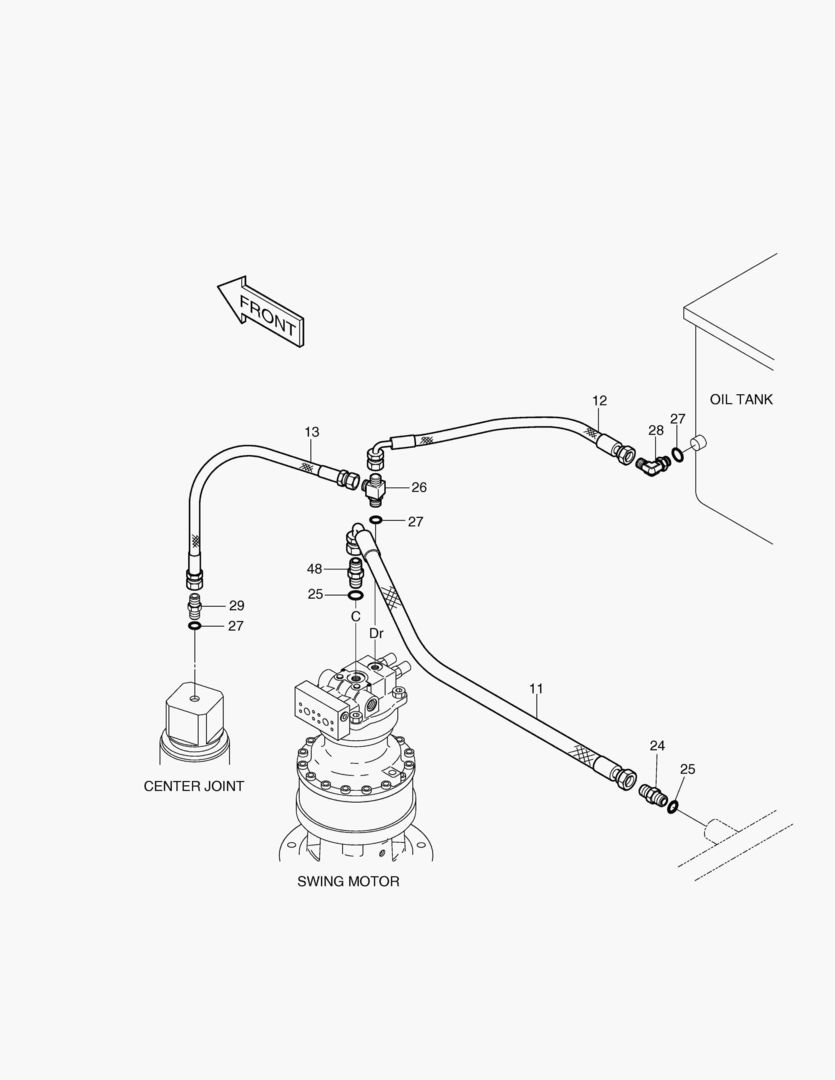 FRONT

OIL TANK

12

28

27

13

26

27

48

25

C

Dr

29

27

11

24

25

CENTER JOINT

SWING MOTOR