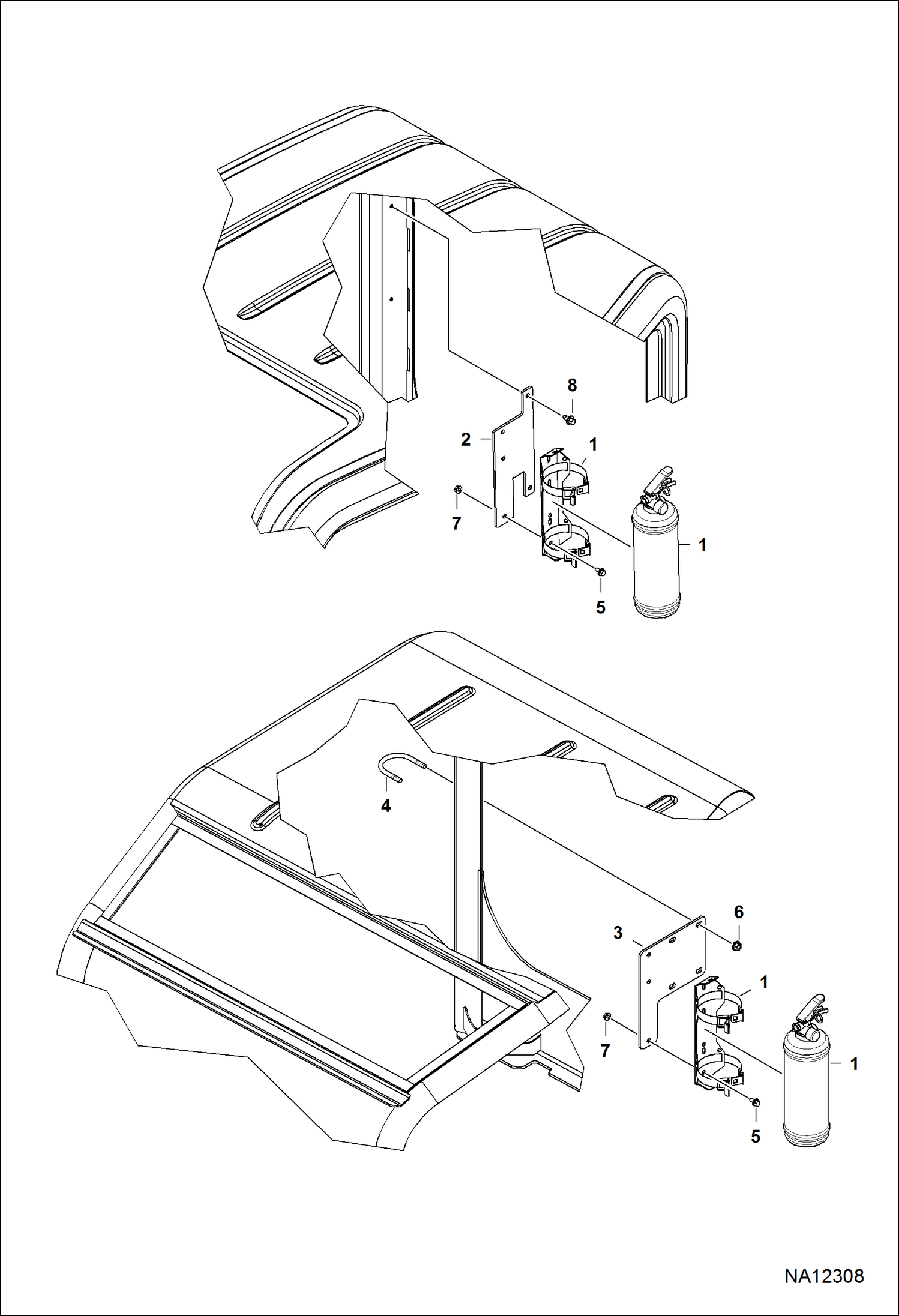 8
2
1
7
1
5
4
6
3
1
7
1
5
NA12308