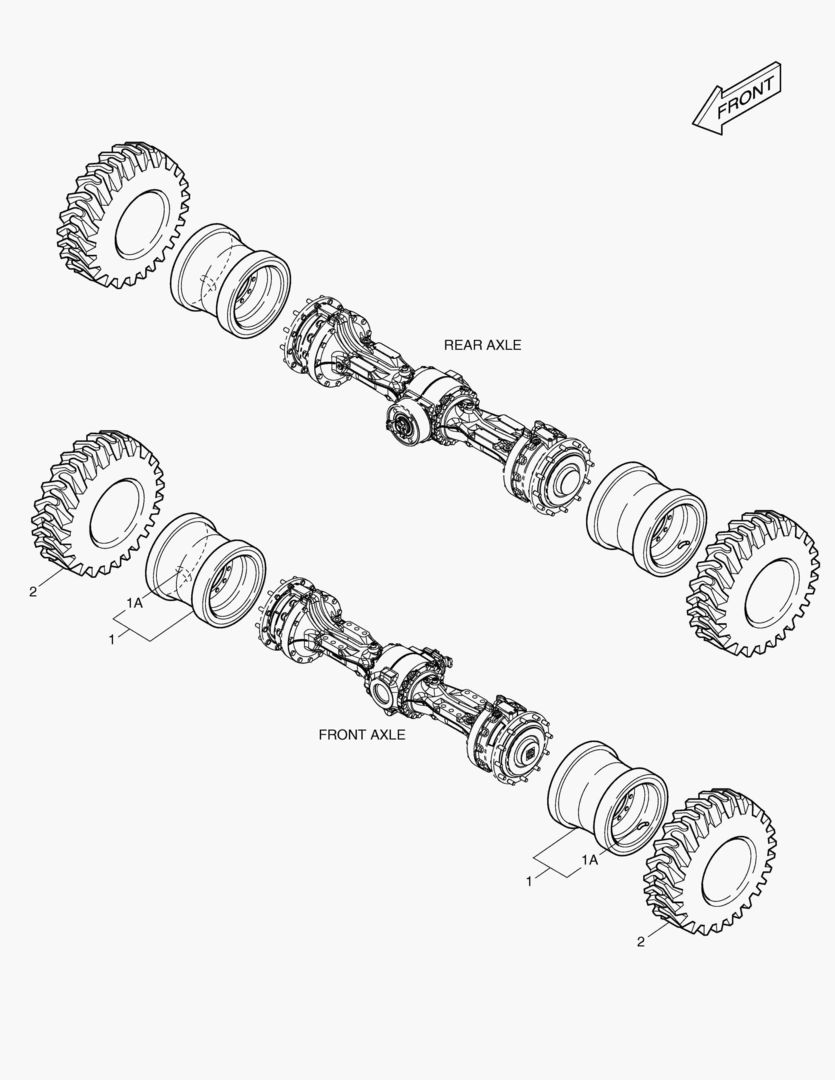 FRONT

REAR AXLE

2

1A

1

FRONT AXLE

1

1A

2