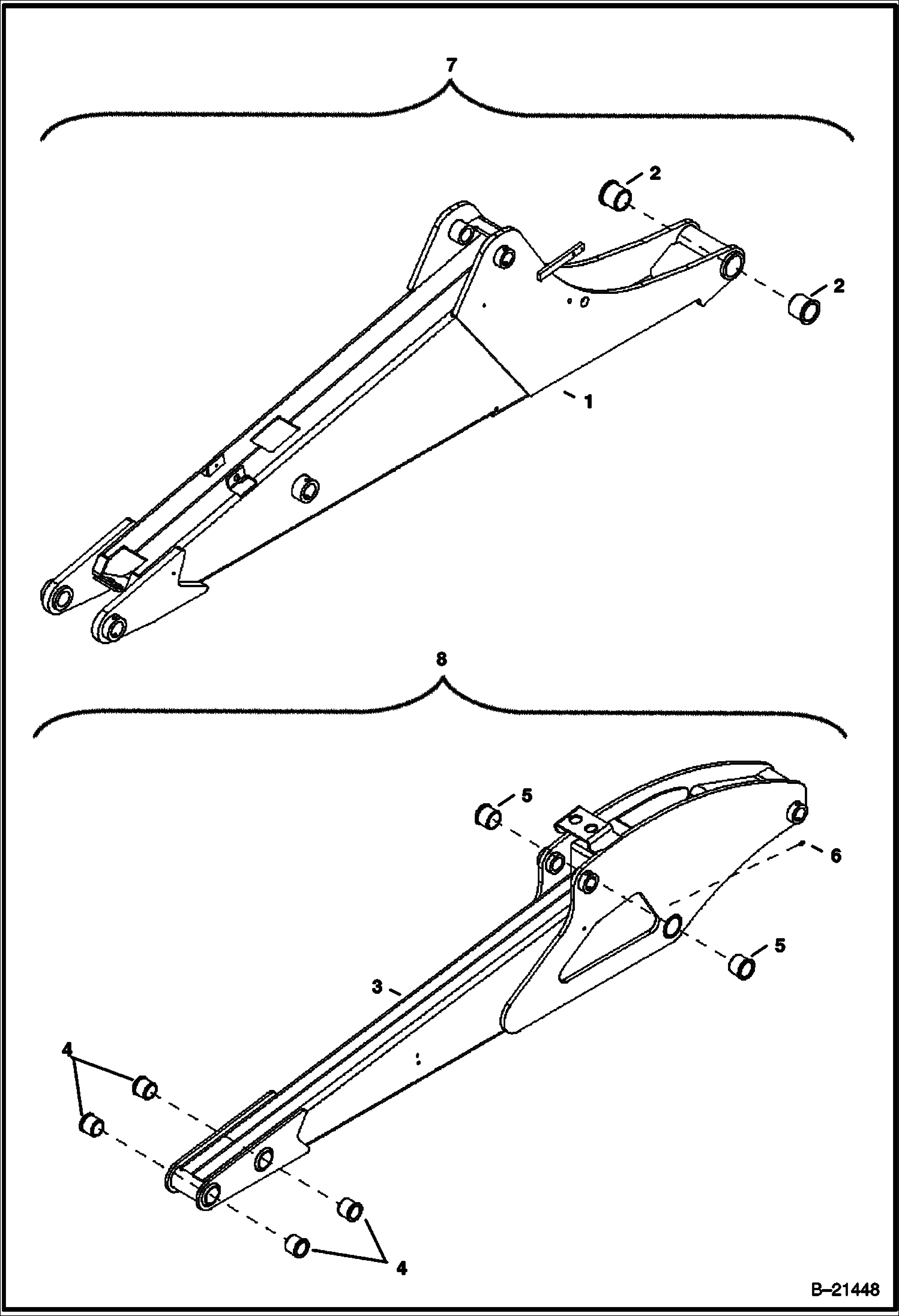 7

2

2

1

8

5

6

5

3

4

4

B–21448