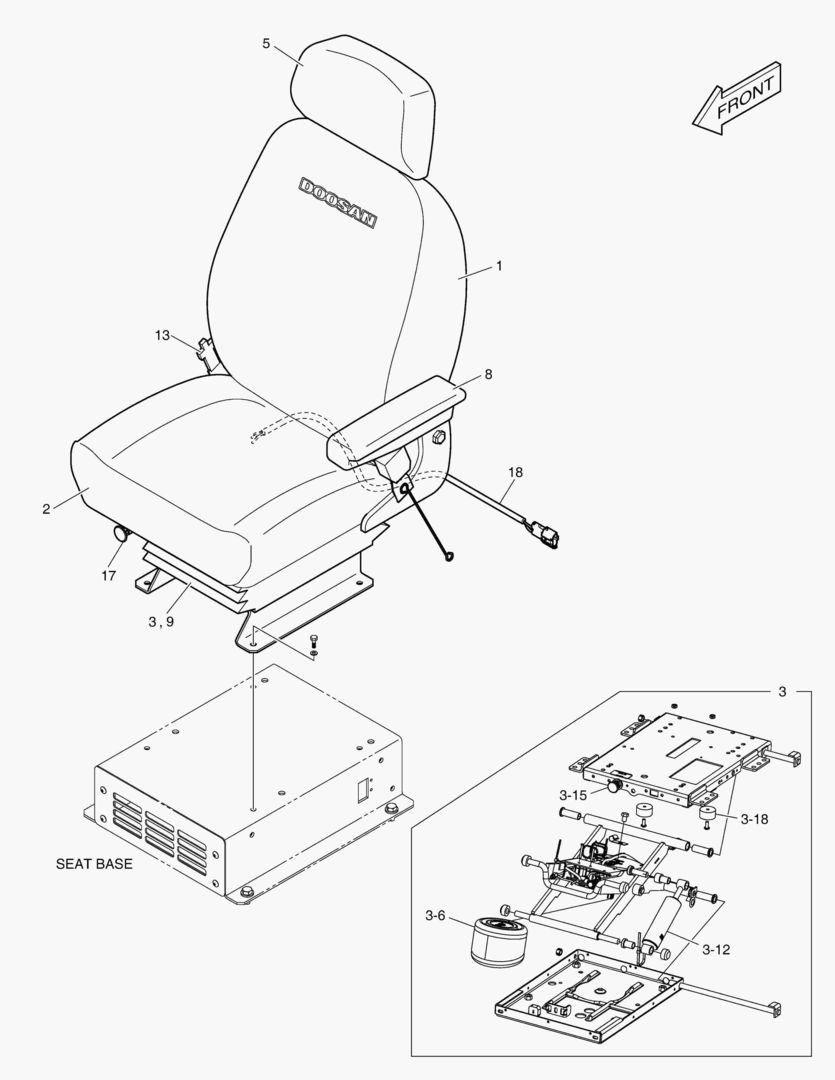 5

FRONT

DOOSAN

1

13

8

18

2

17

3 , 9

SEAT BASE

3

3-15

3-18

3-6

3-12