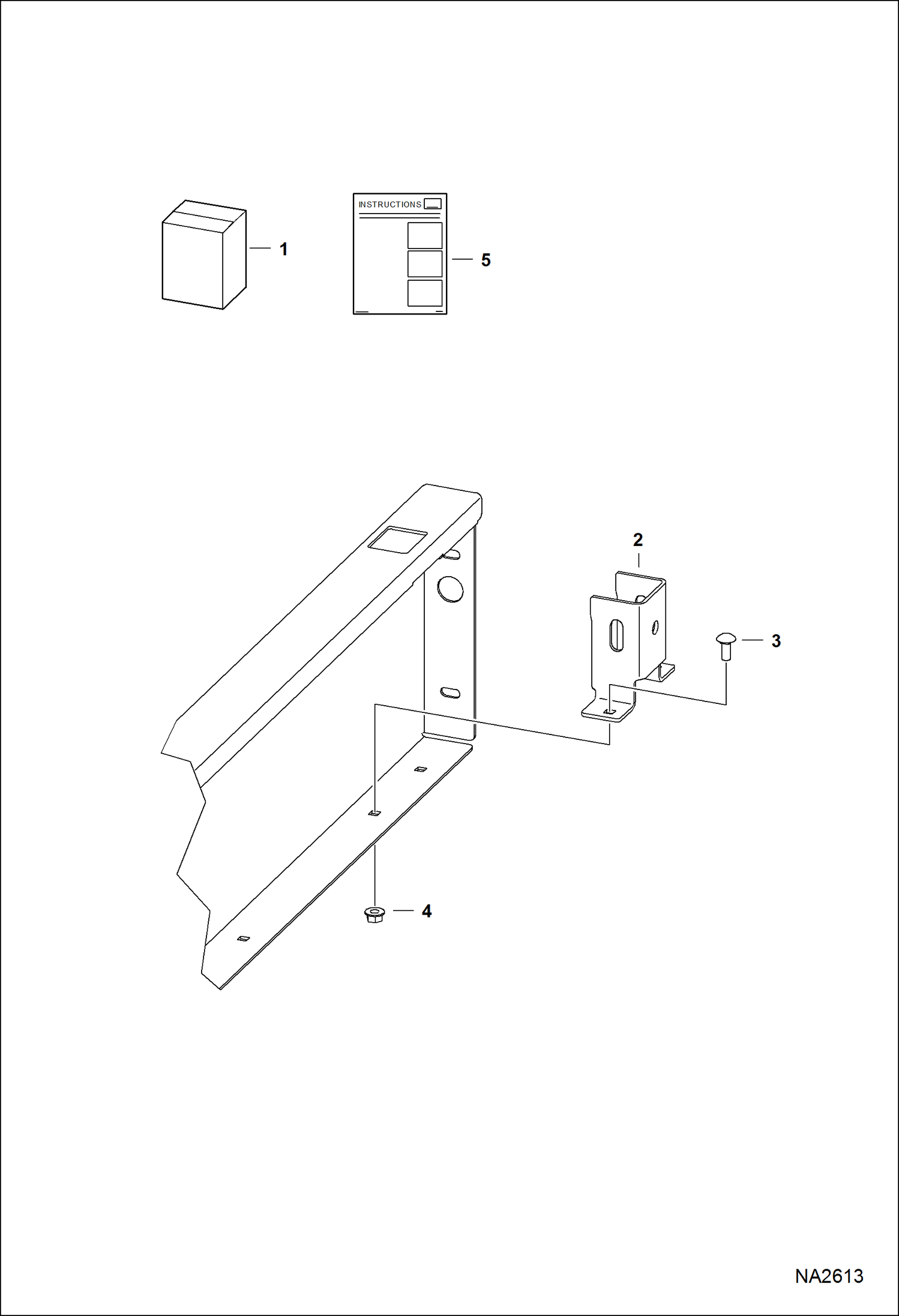 1

INSTRUCTIONS

5

2

3

4

NA2613