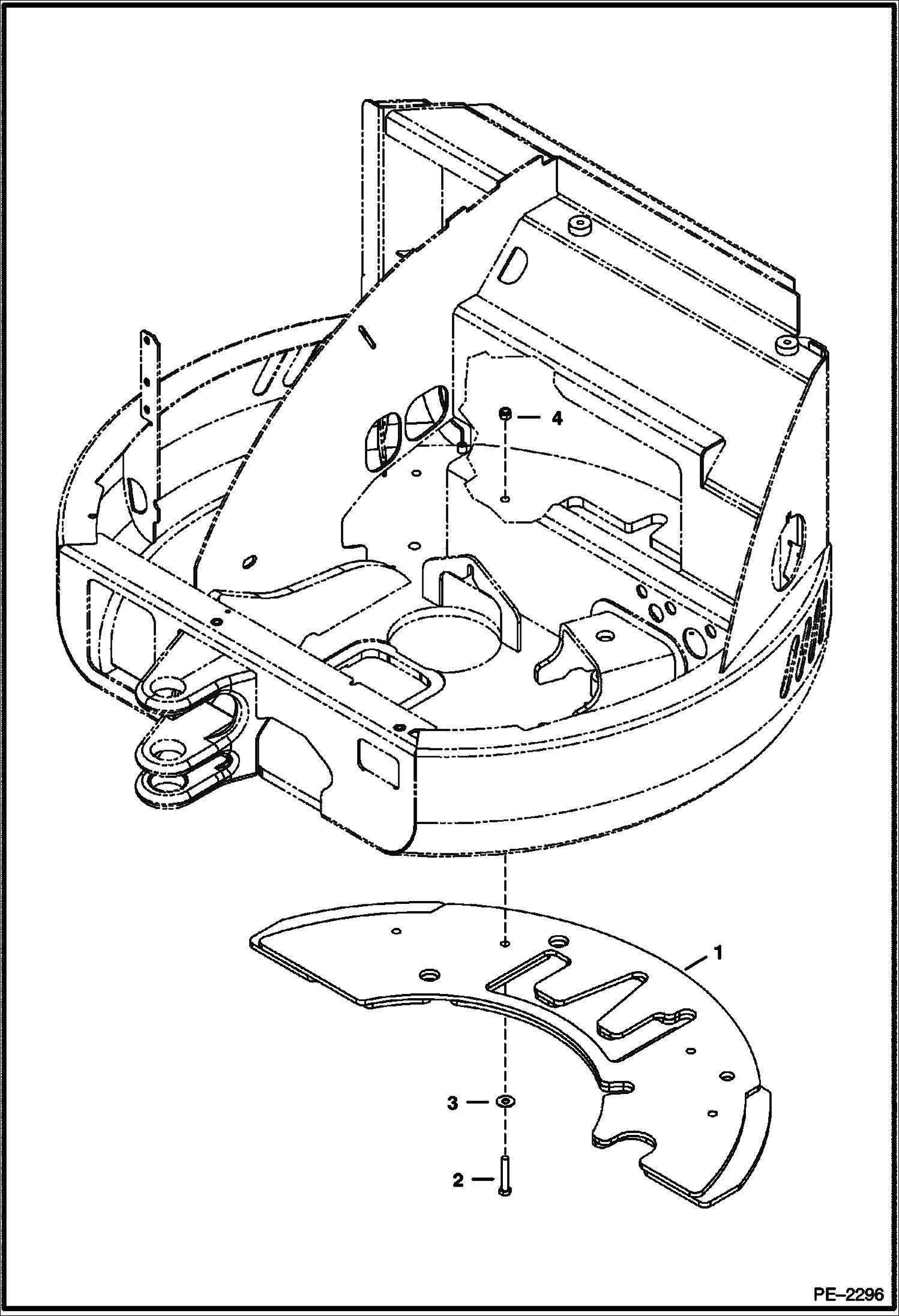 4

1

3

2

PE–2296