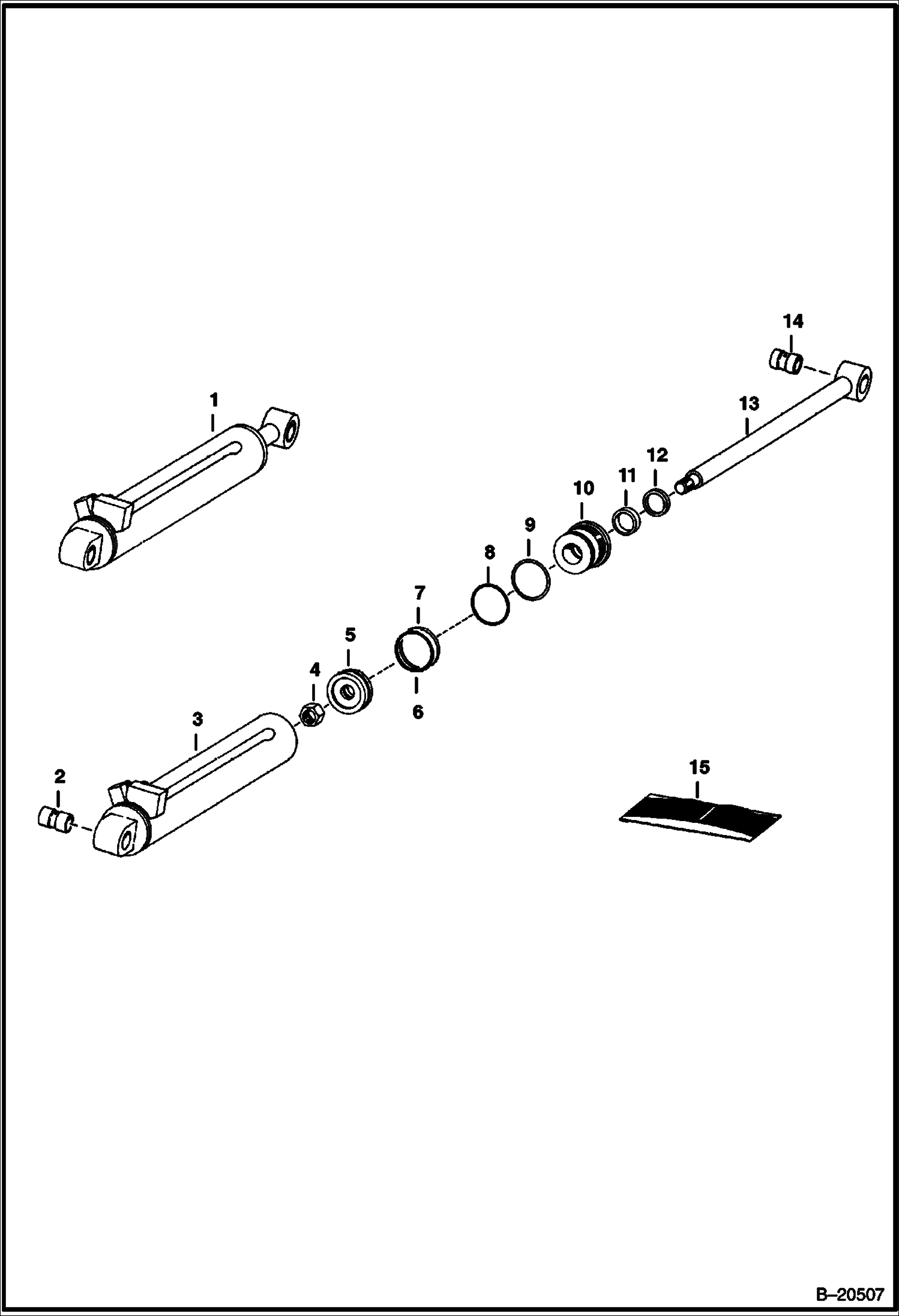 14

1

13

12

11

10

9

8

7

5

4

6

3

2

15

B–20507