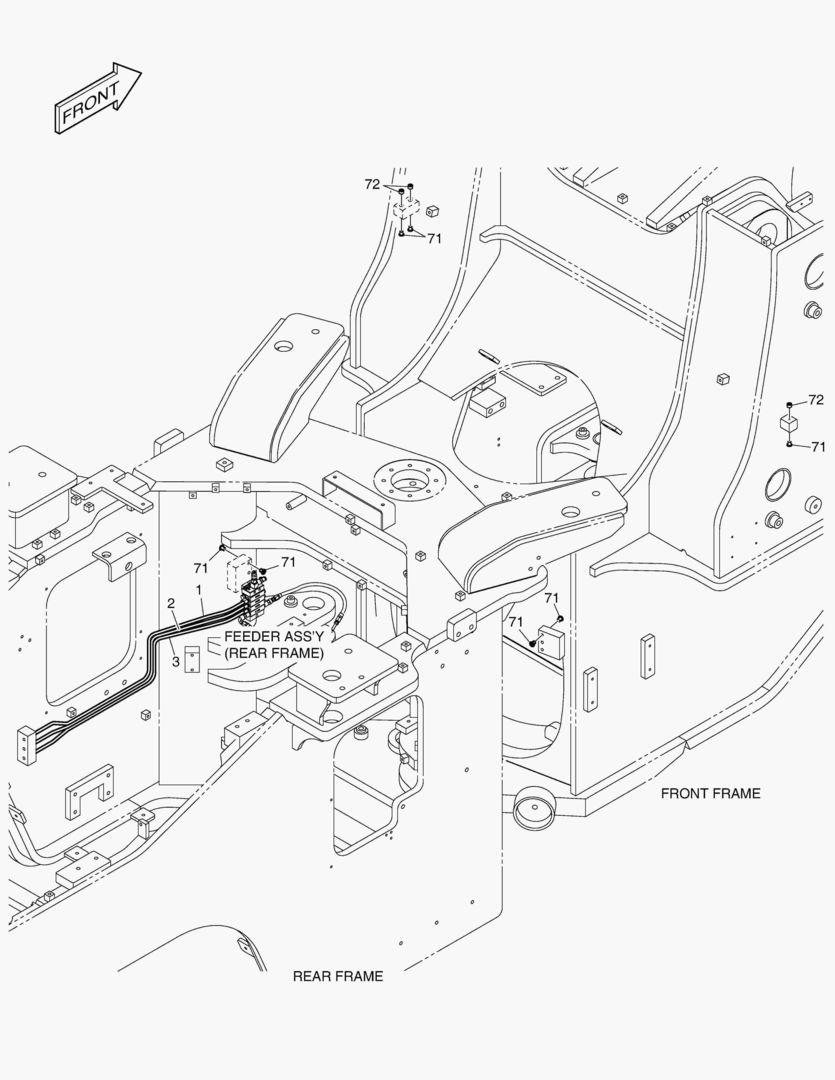 FRONT

72
71

72
71

71
71
1
2
3
FEEDER ASS'Y
(REAR FRAME)

71
71

FRONT FRAME

REAR FRAME