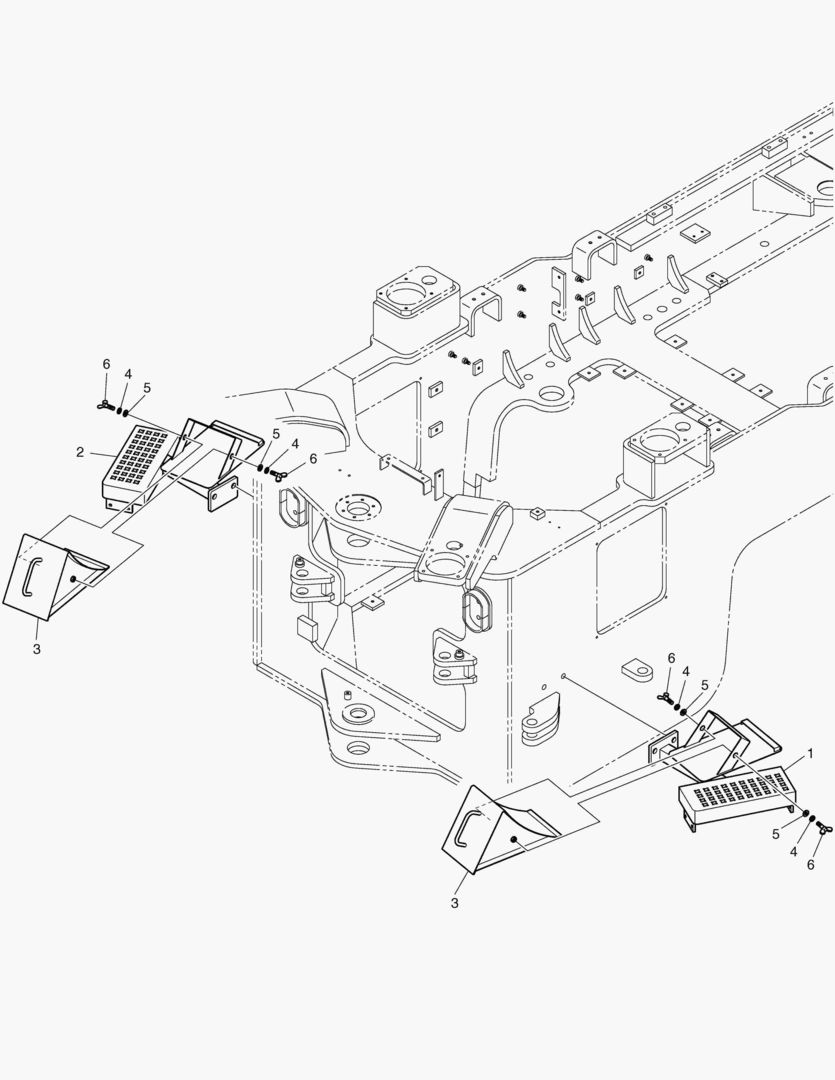 6
4
5
2
5
4
6
3
6
4
5
1
5
4
6
3