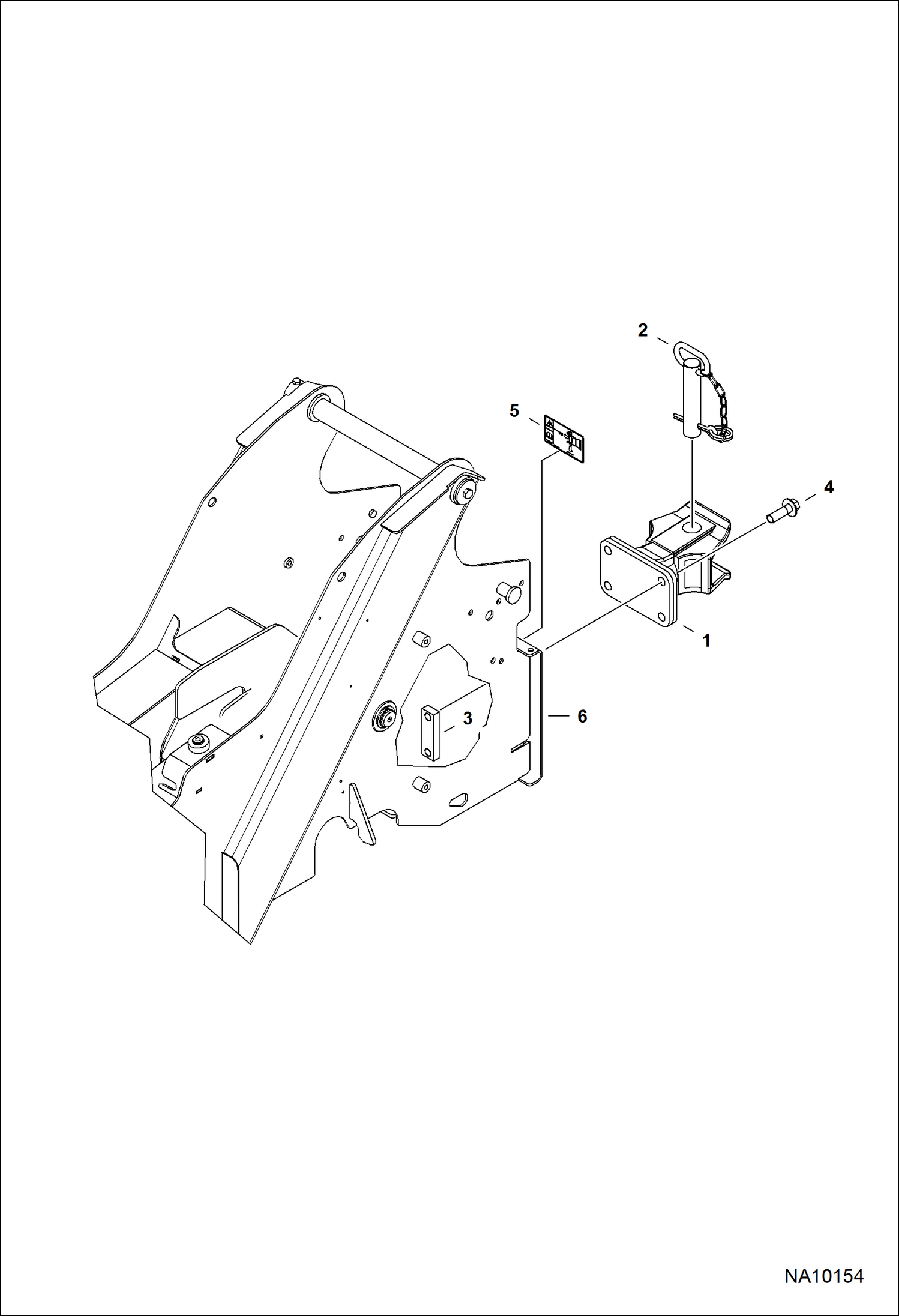 2

5

4

1

3

6

NA10154