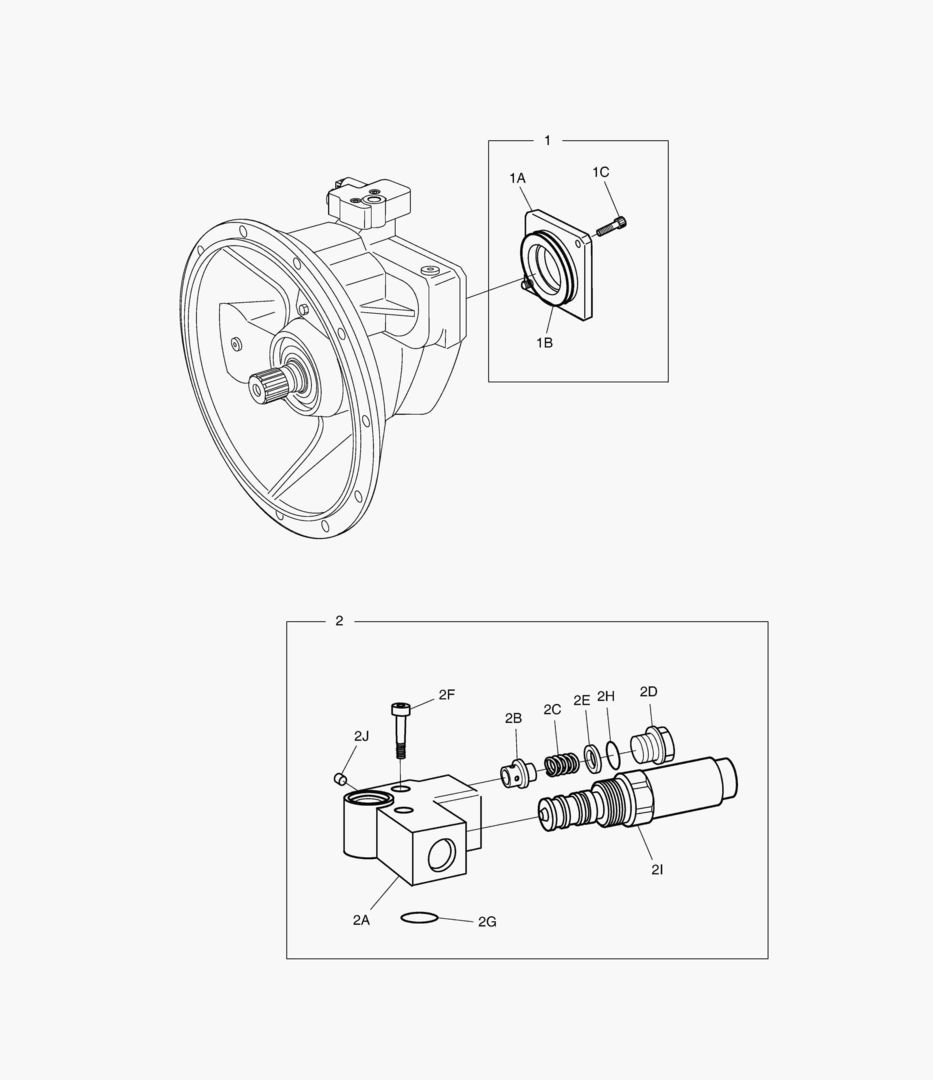 1
1A
1C
1B

2
2F
2B
2C
2E
2H
2D
2J
2I
2A
2G