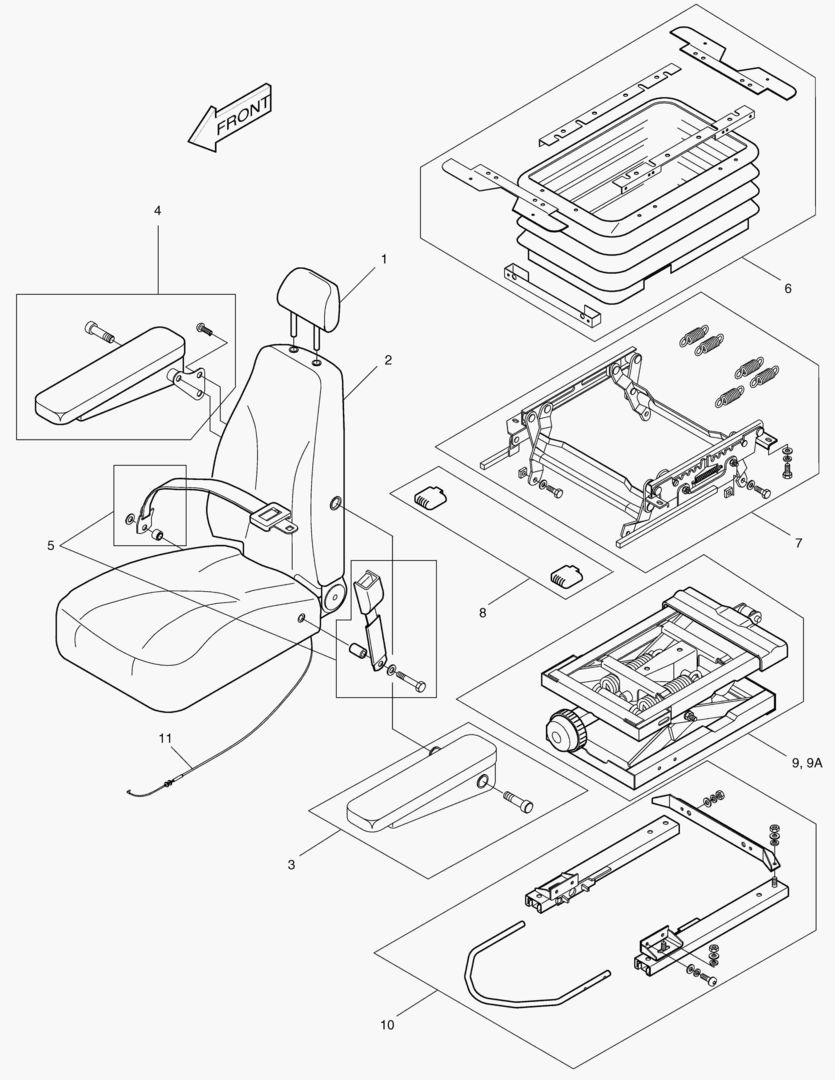 FRONT

4

1

2

6

5

7

8

11

9, 9A

3

10