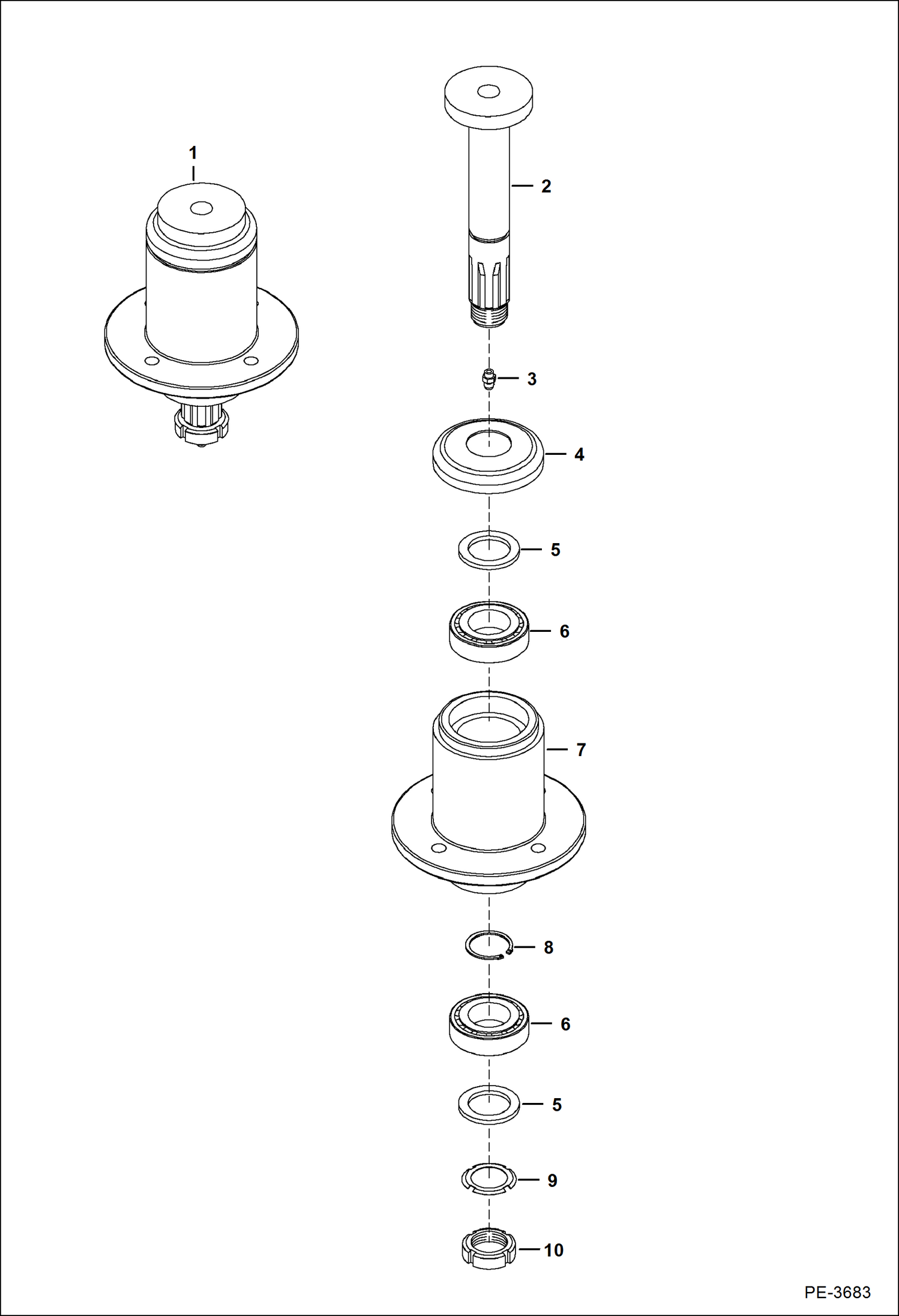 1

2

3

4

5

6

7

8

6

5

9

10

PE-3683