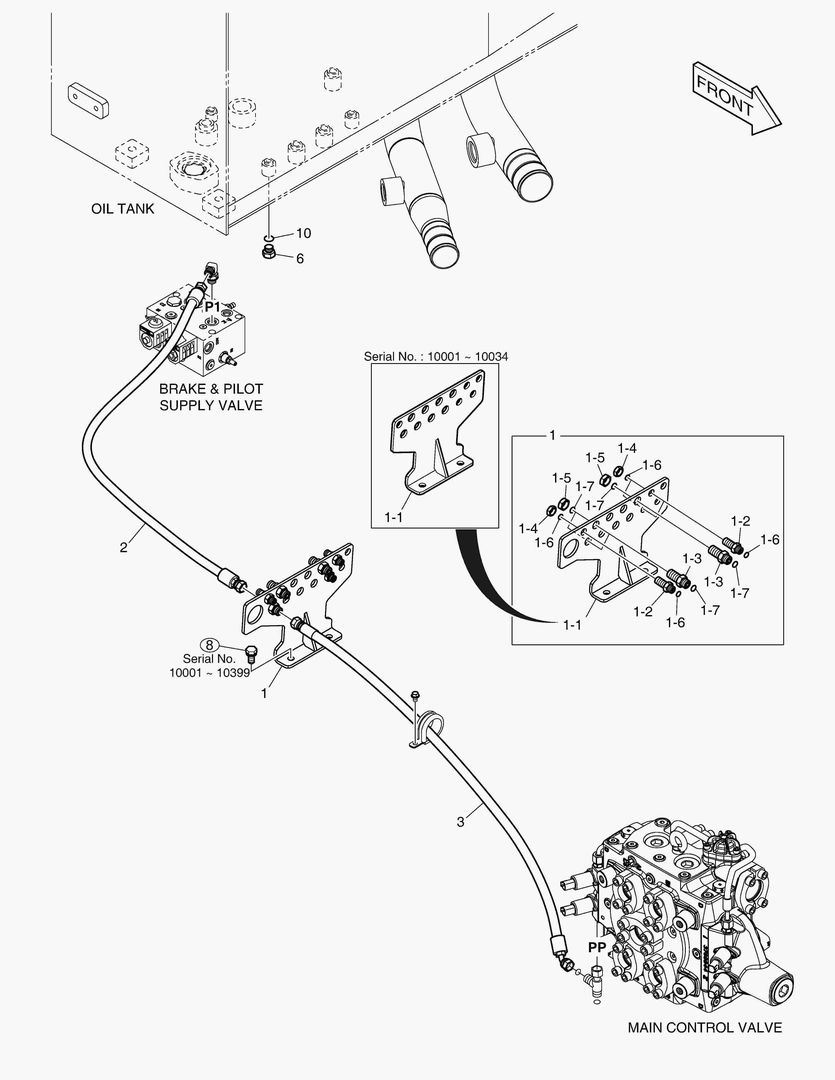 FRONT

OIL TANK

10

6

P1

BRAKE & PILOT SUPPLY VALVE

Serial No. : 10001 ~ 10034

1-1

1

1-5
1-4
1-6
1-5
1-7
1-7
1-4
1-6
1-2
1-6
1-3
1-3
1-7
1-2
1-7
1-6
1-1

2

8
Serial No.
10001 ~ 10399

1

3

PP

MAIN CONTROL VALVE