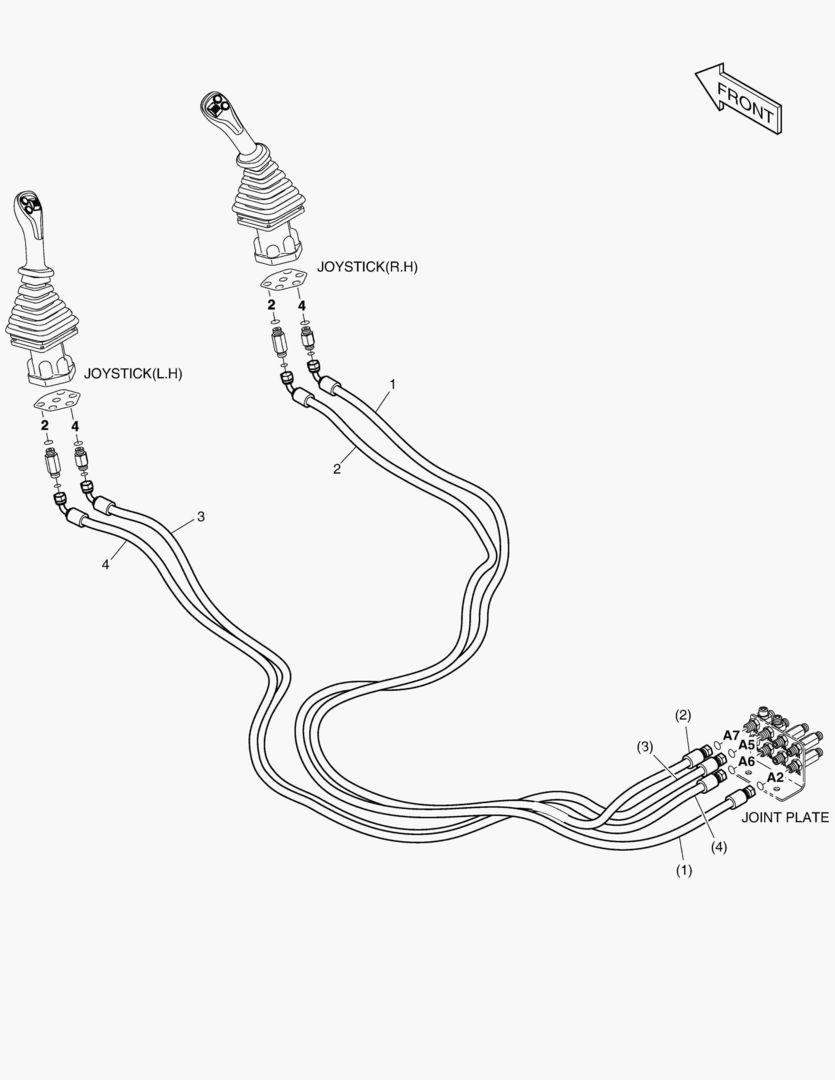 FRONT

JOYSTICK(R.H)

2
4

JOYSTICK(L.H)

2
4

1
2
3
4

(2)
(3)
A7
A5
A6
A2
JOINT PLATE
(4)
(1)