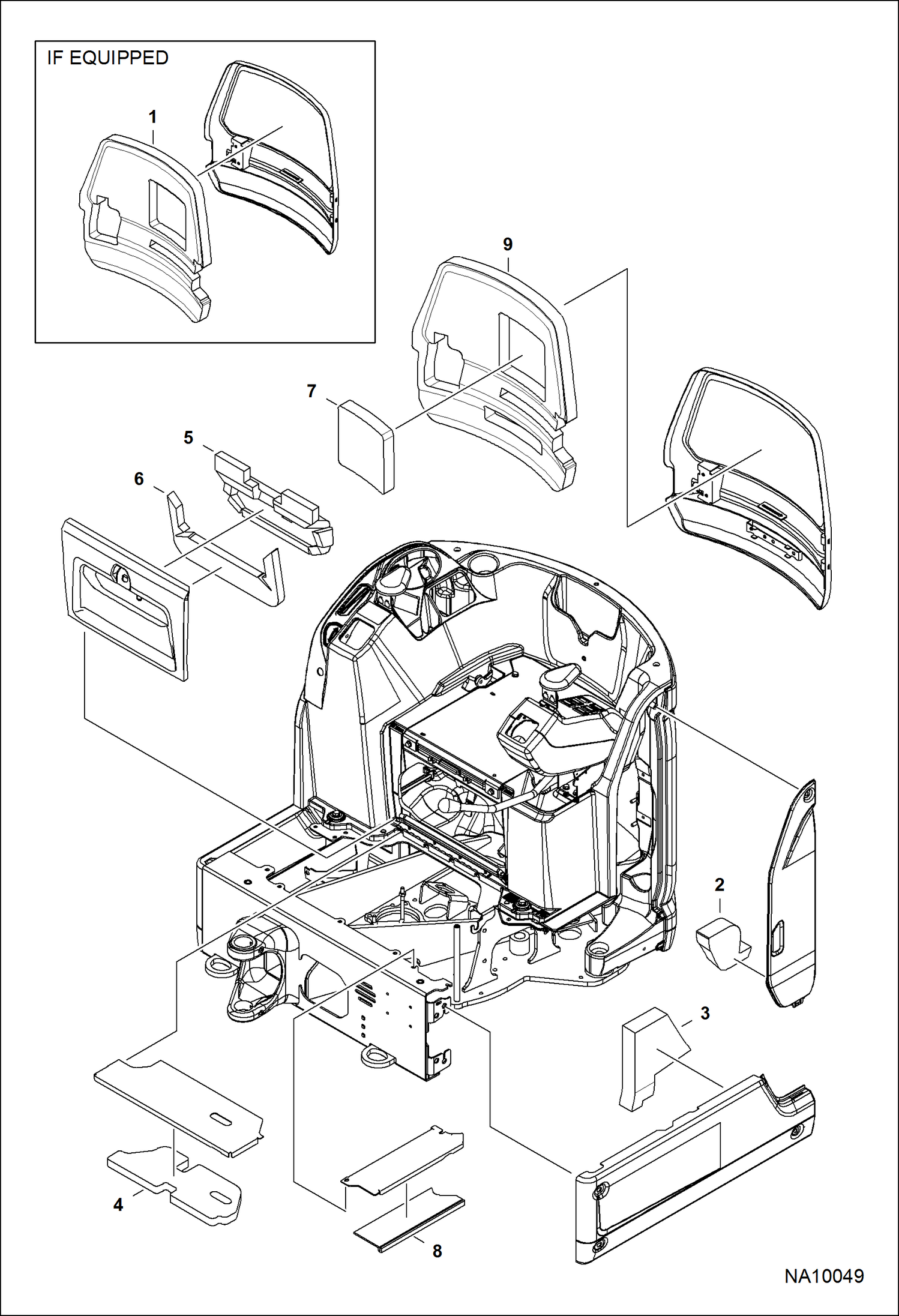 IF EQUIPPED
1
9
7
5
6
2
3
4
8
NA10049