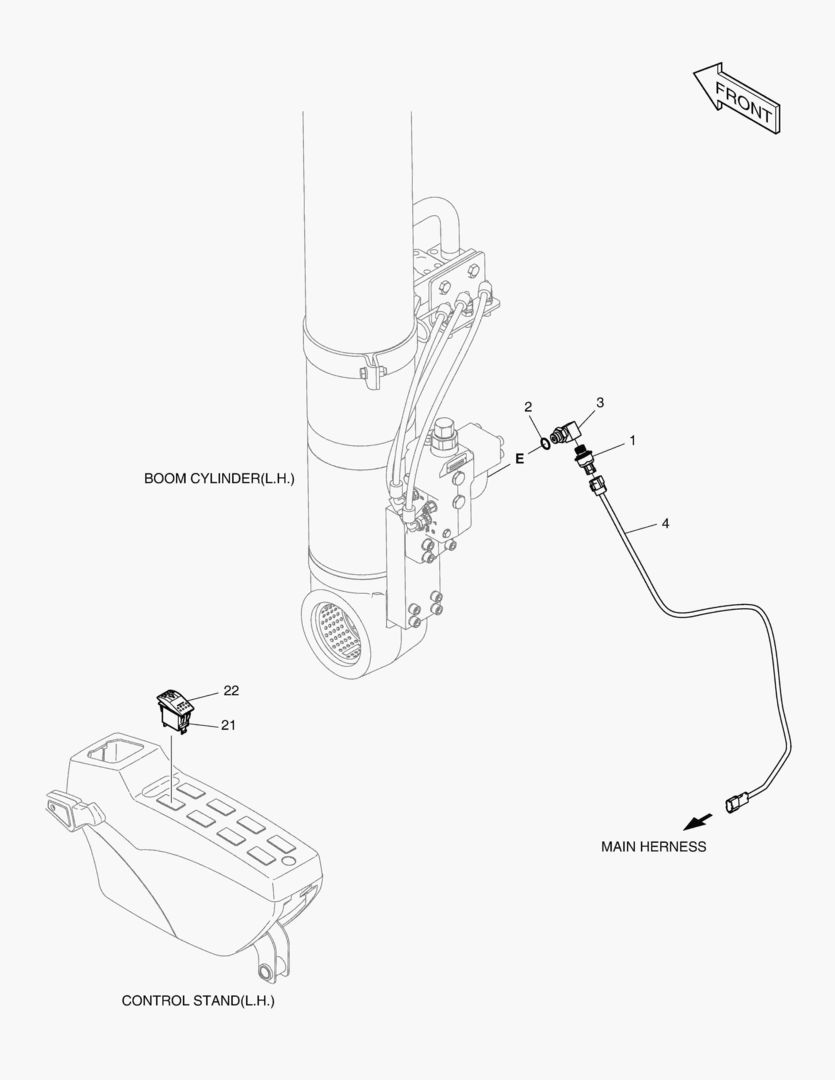 FRONT

2
3
1
E
BOOM CYLINDER(L.H.)
4

22
21

MAIN HERNESS

CONTROL STAND(L.H.)