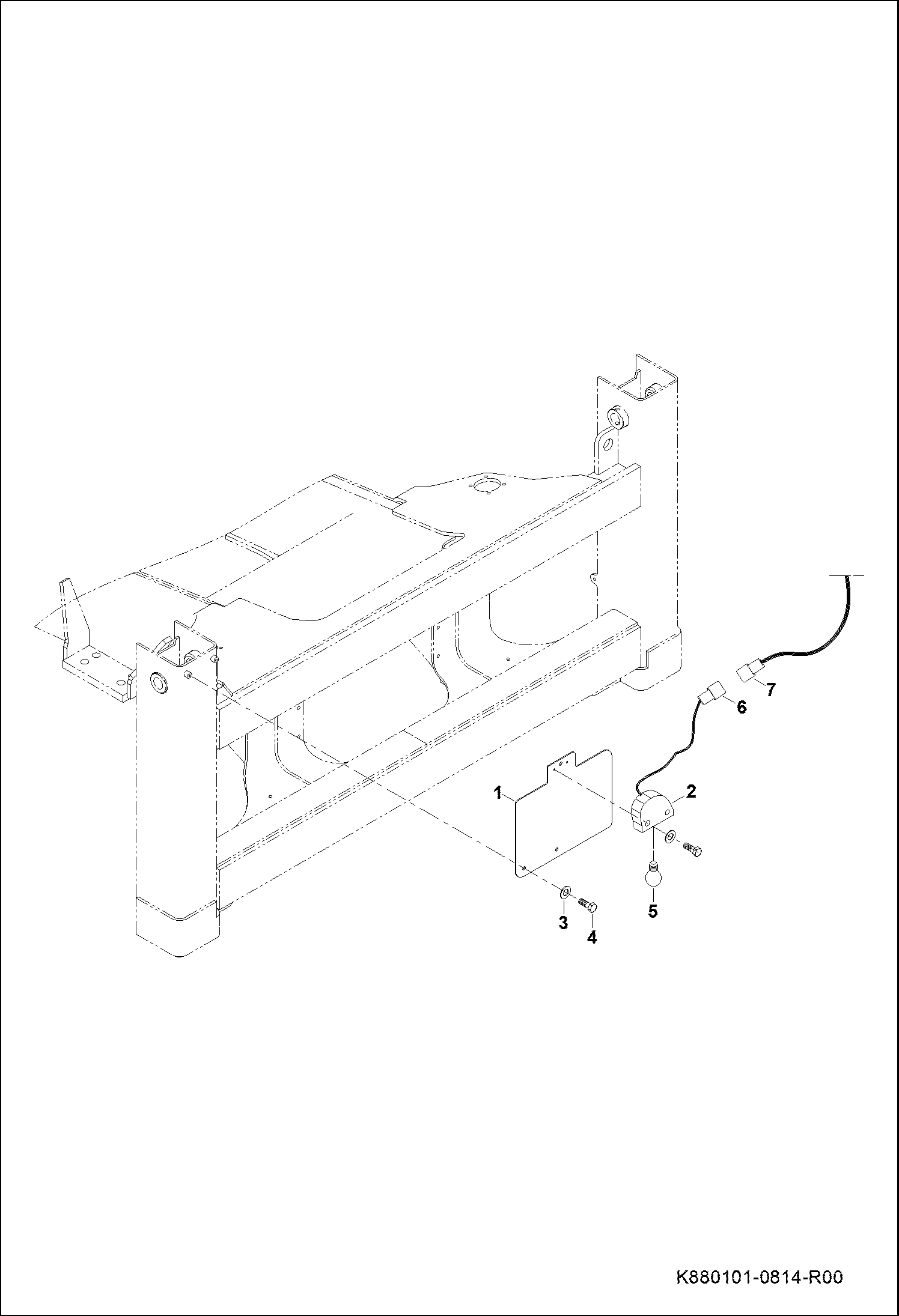 7
6
1
2
3
4
5
K880101-0814-R00