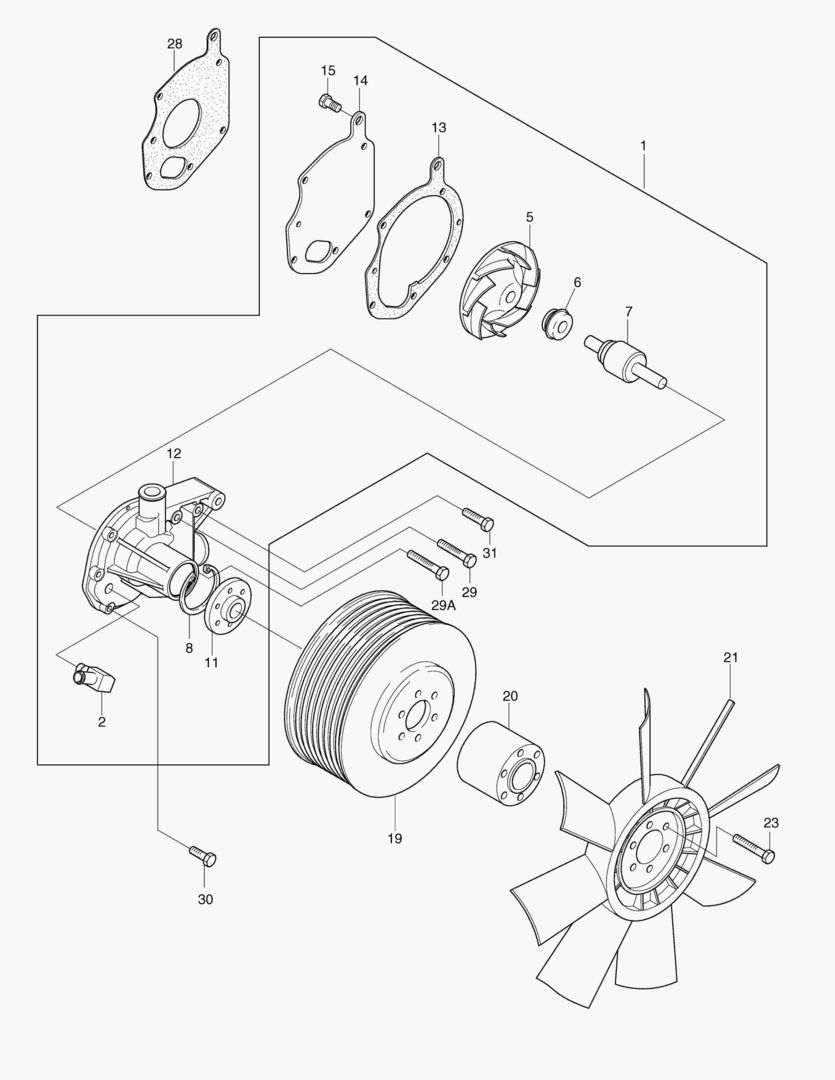 28
15
14
13
1
5
6
7
12
31
29
29A
8
11
2
21
20
19
23
30