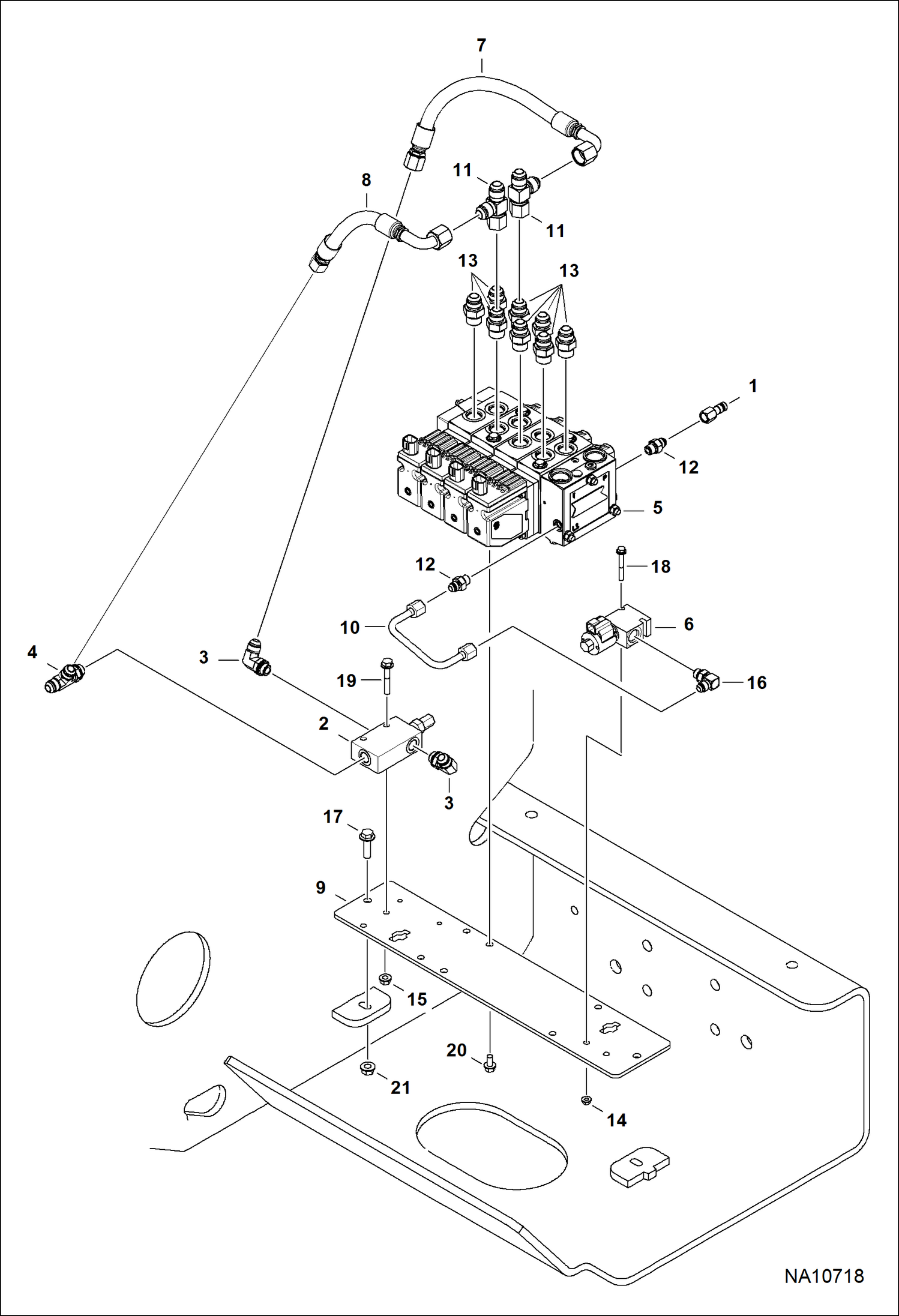 7
8
11
11
13
13
1
12
5
12
18
10
6
4
3
19
16
2
3
17
9
15
20
21
14
NA10718