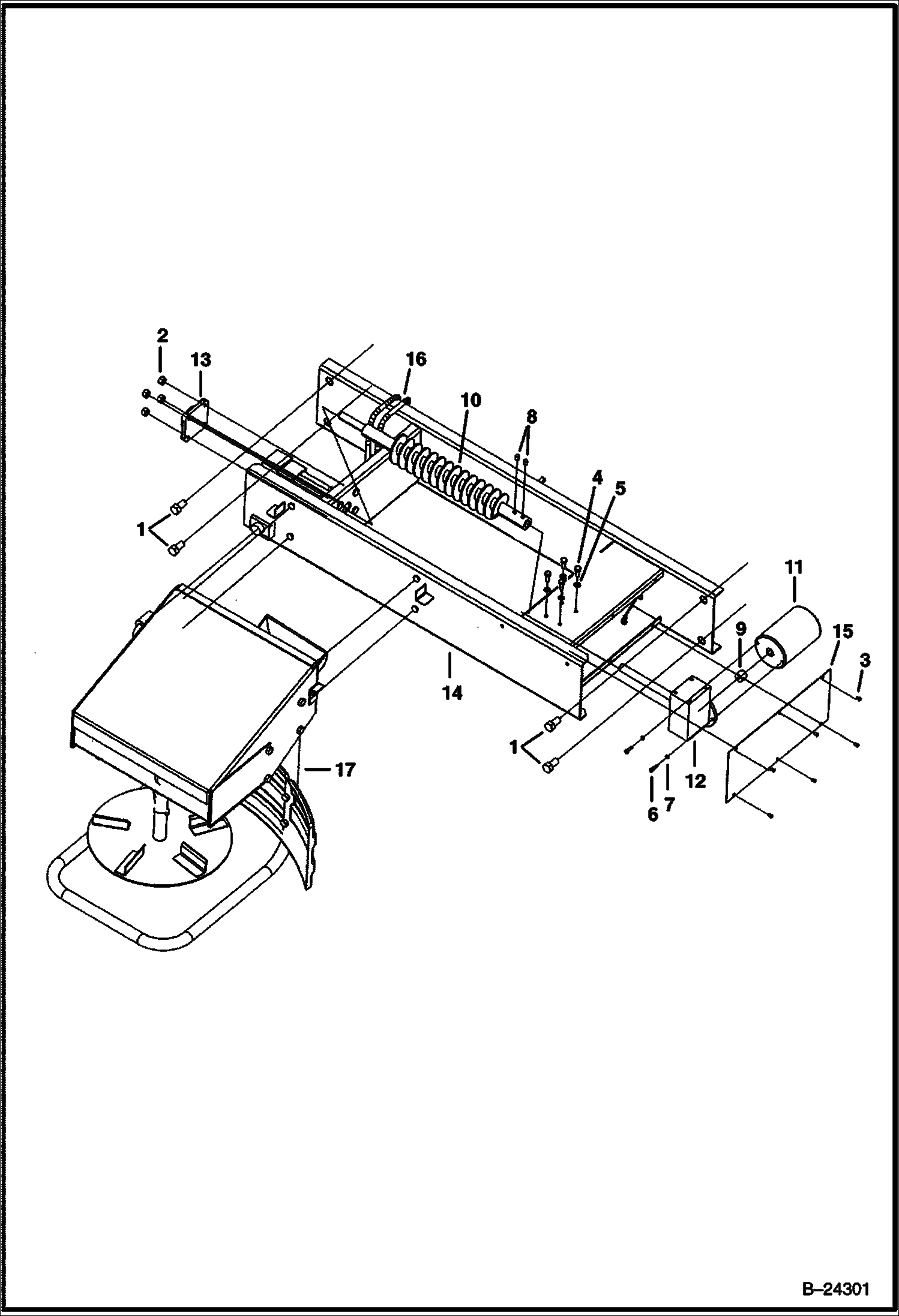 2
13
16
10
8
4
5
1
11
9
15
3
14
1
12
6
7
17
B–24301