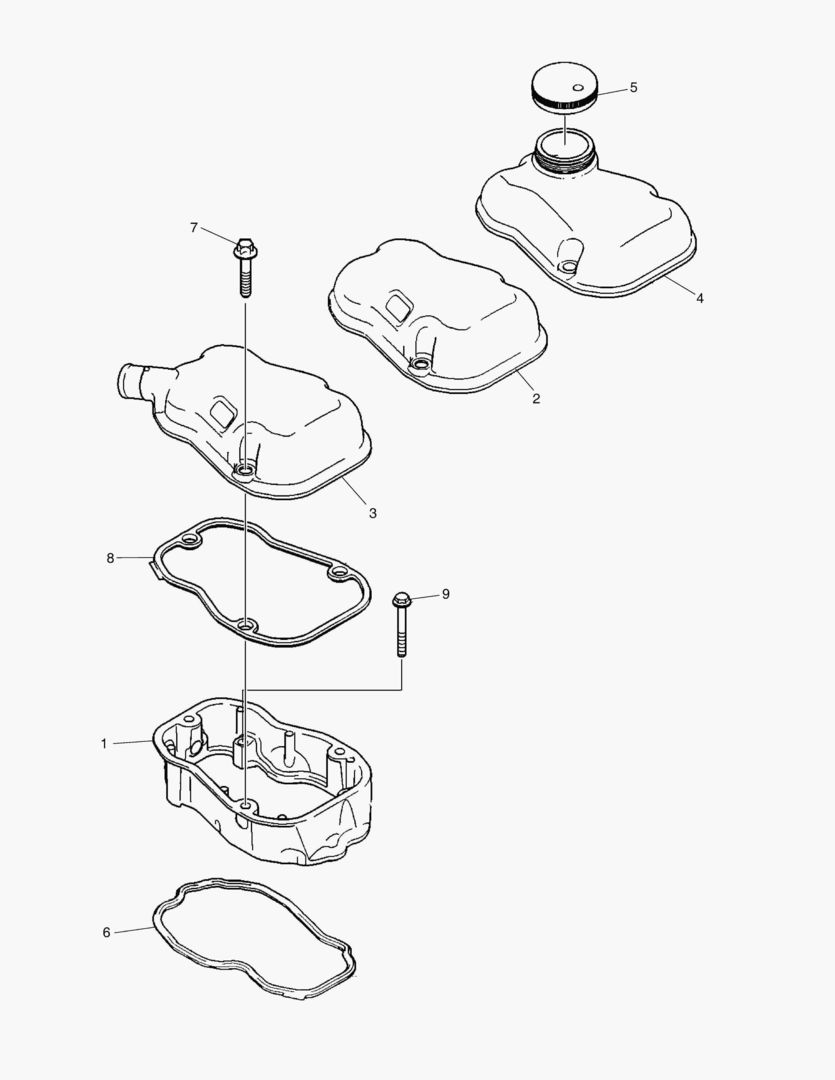 5

7

4

2

3

8

9

1

6