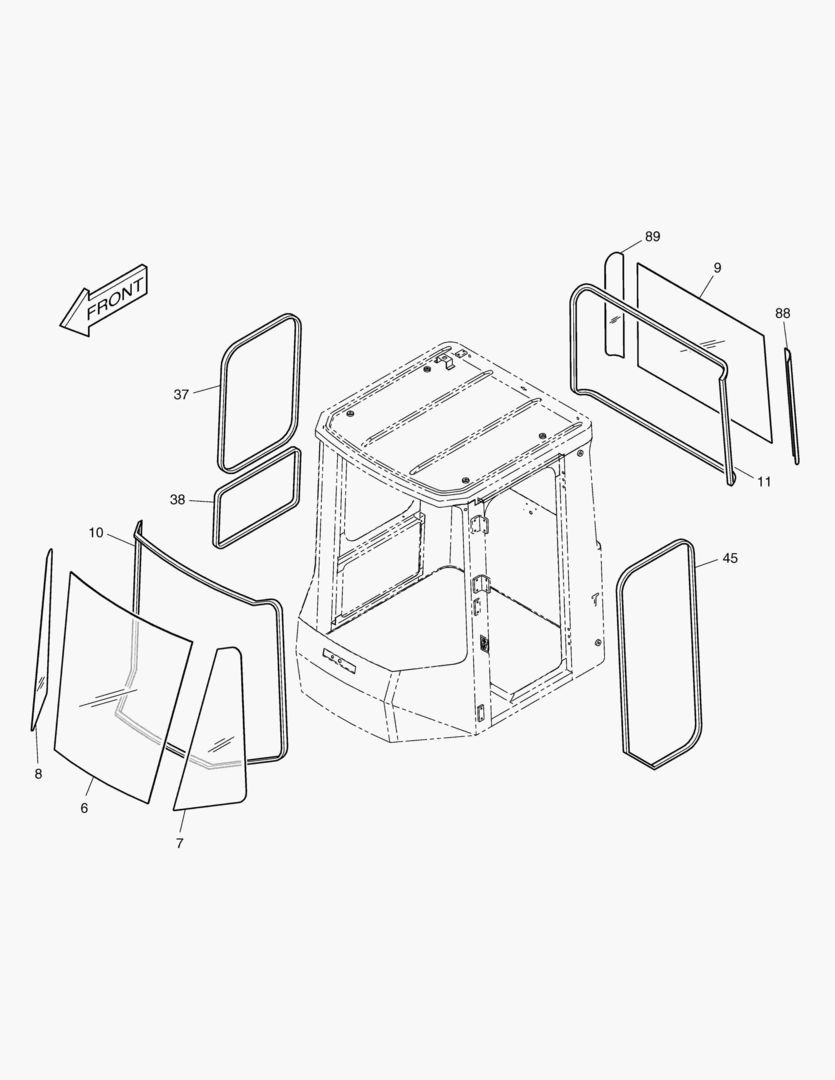 FRONT

89

9

88

37

11

38

10

45

8

6

7