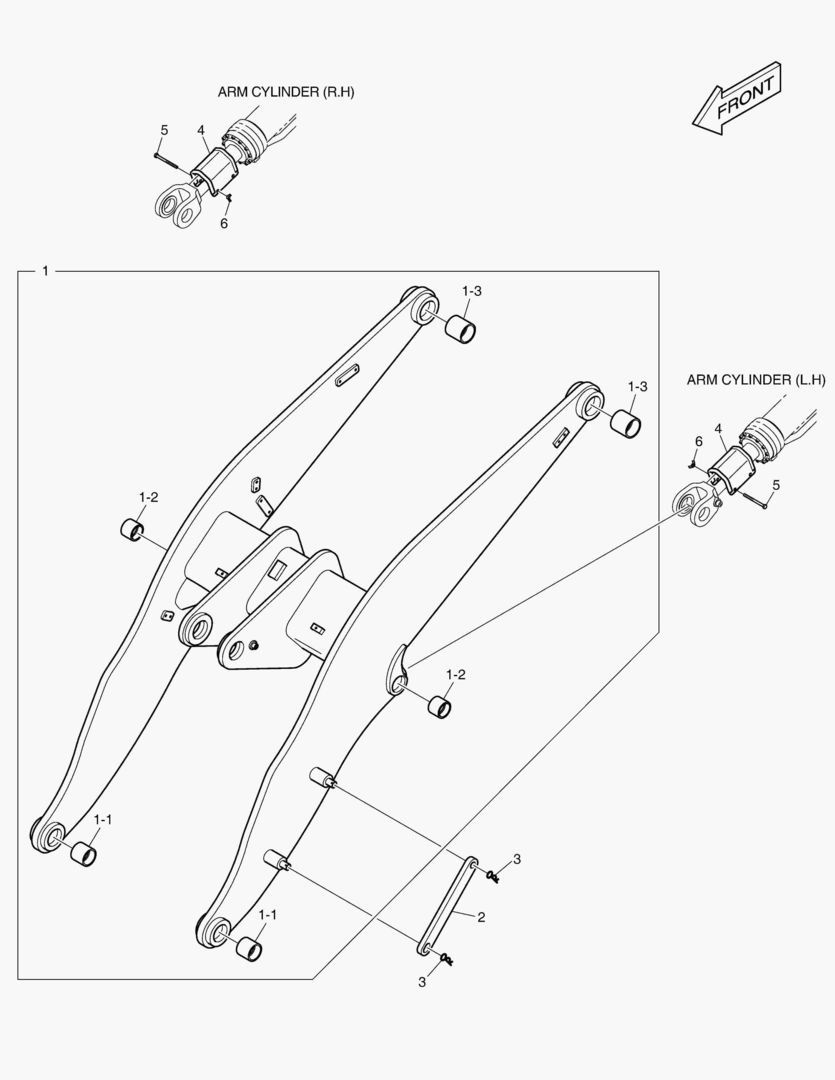 ARM CYLINDER (R.H)

FRONT

5
4
6

1

1-3
1-3

ARM CYLINDER (L.H)

6
4
5

1-2
1-2

1-1
3
2
1-1
3