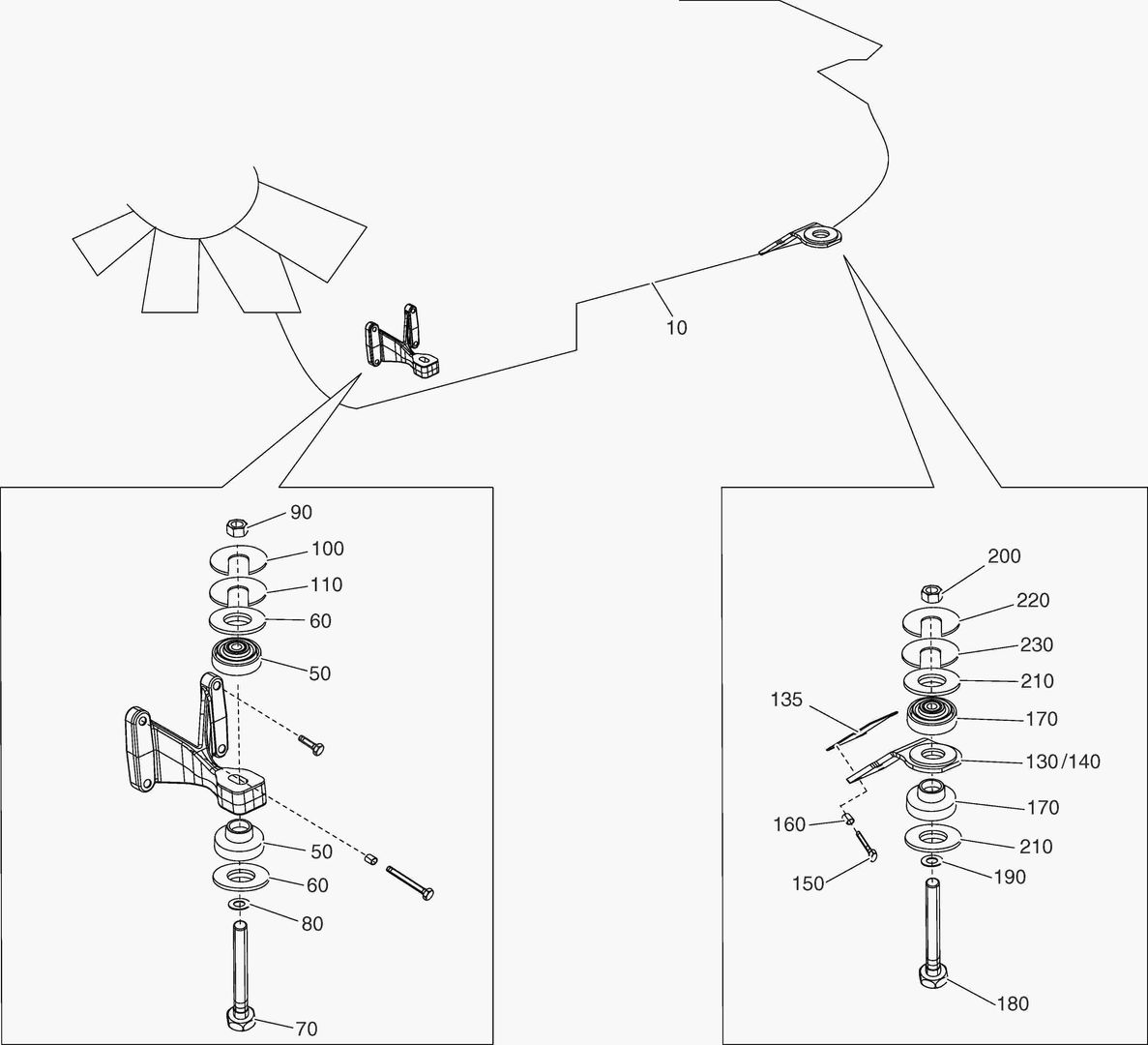 10

90
100
110
60
50
50
60
80
70

200
220
230
210
135
170
130/140
170
160
210
190
150
180