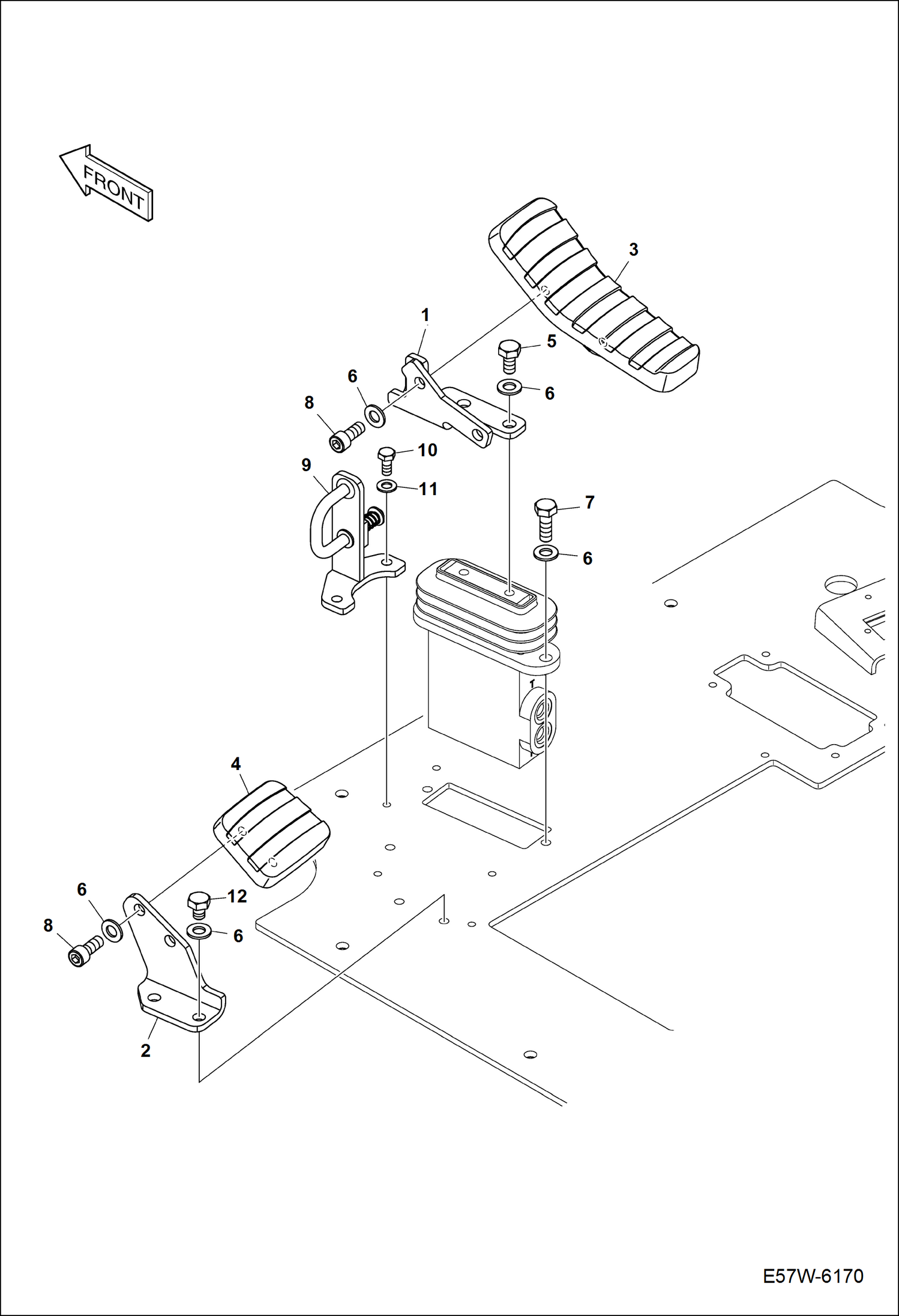 FRONT

3

1

5

6

6

8

10

9

11

7

6

1

4

6

12

8

6

2

E57W-6170