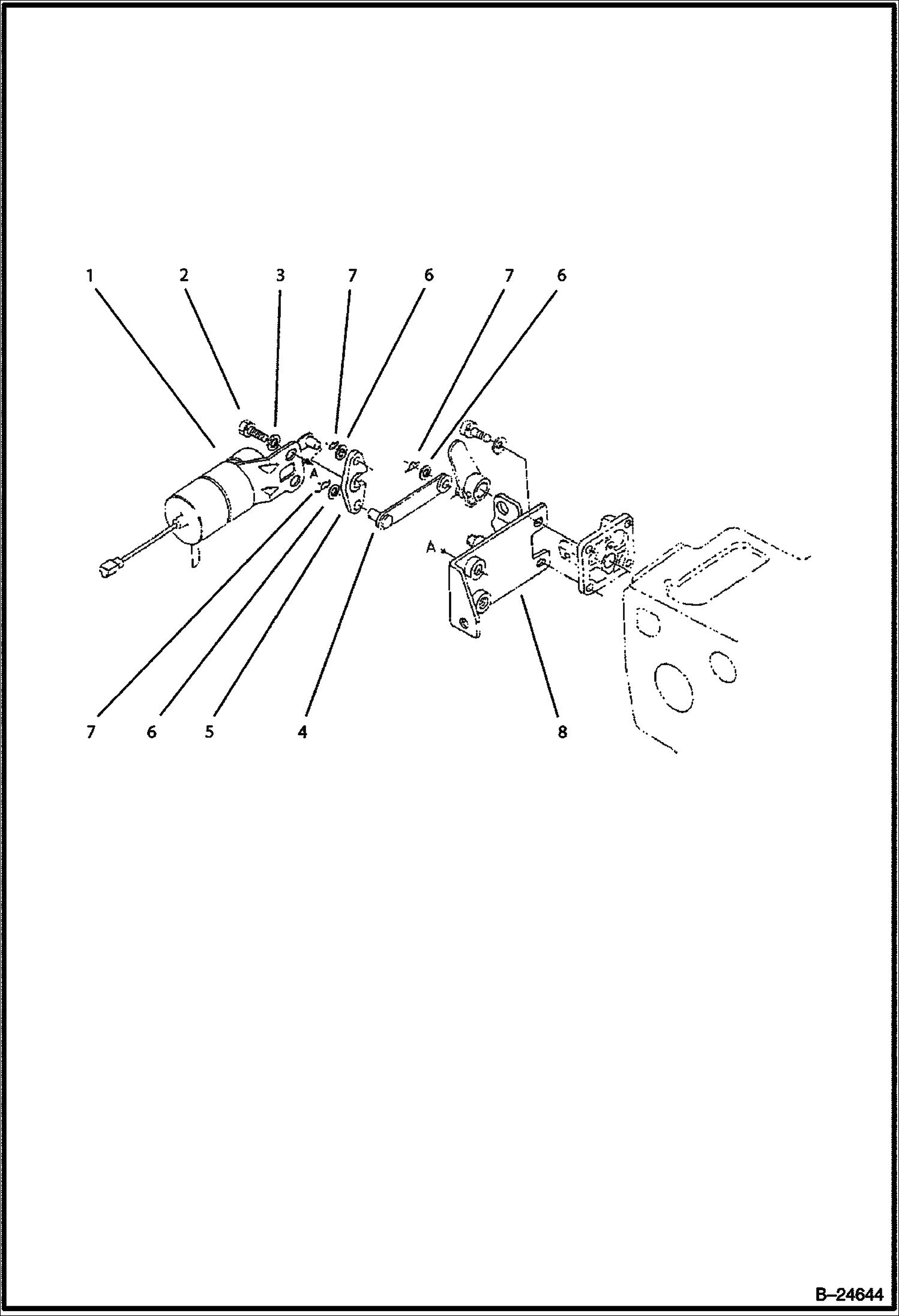 1 2 3 7 6 7 6

A

A

7 6 5 4 8

B–24644