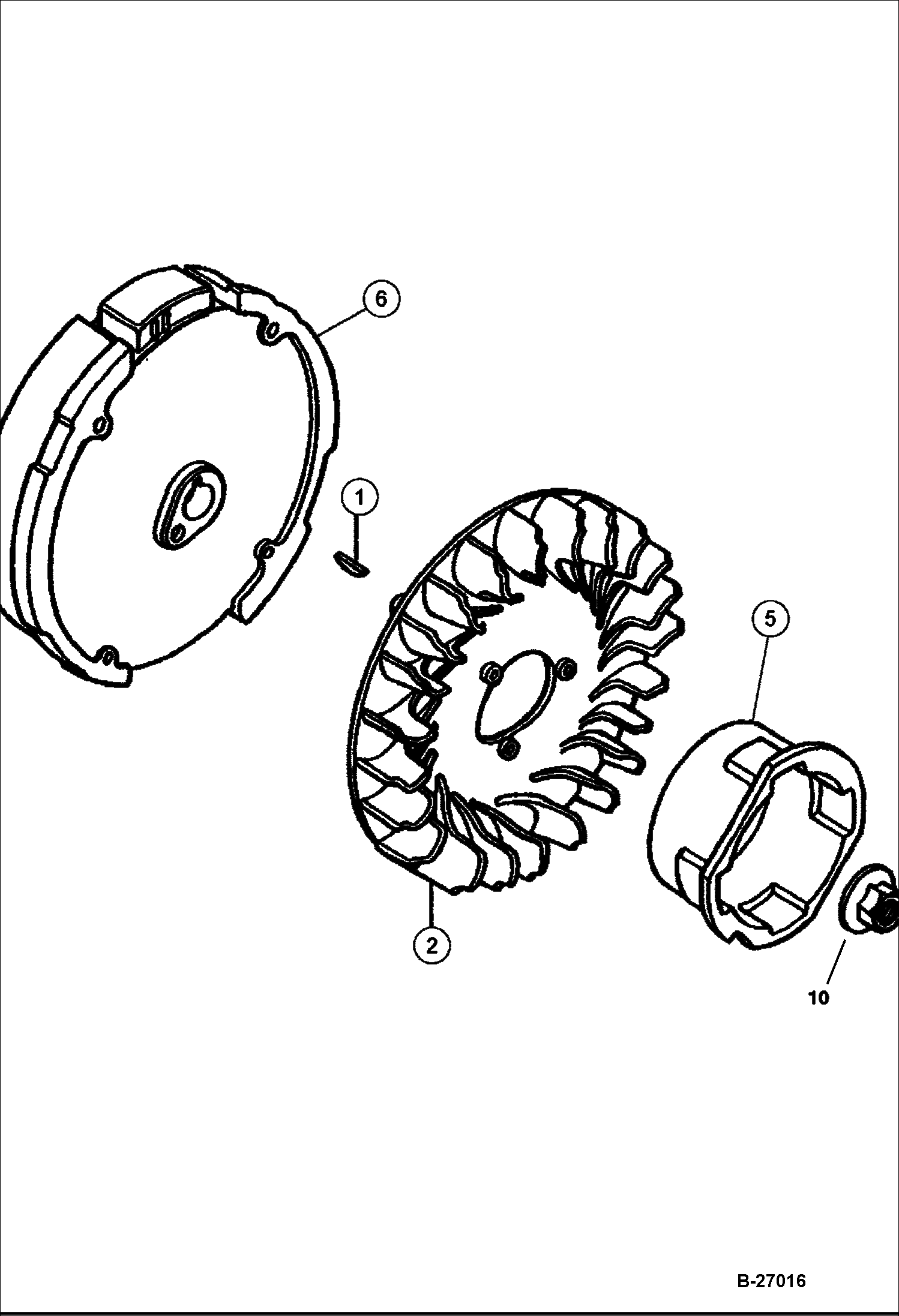 6
1
5
2
10
B-27016