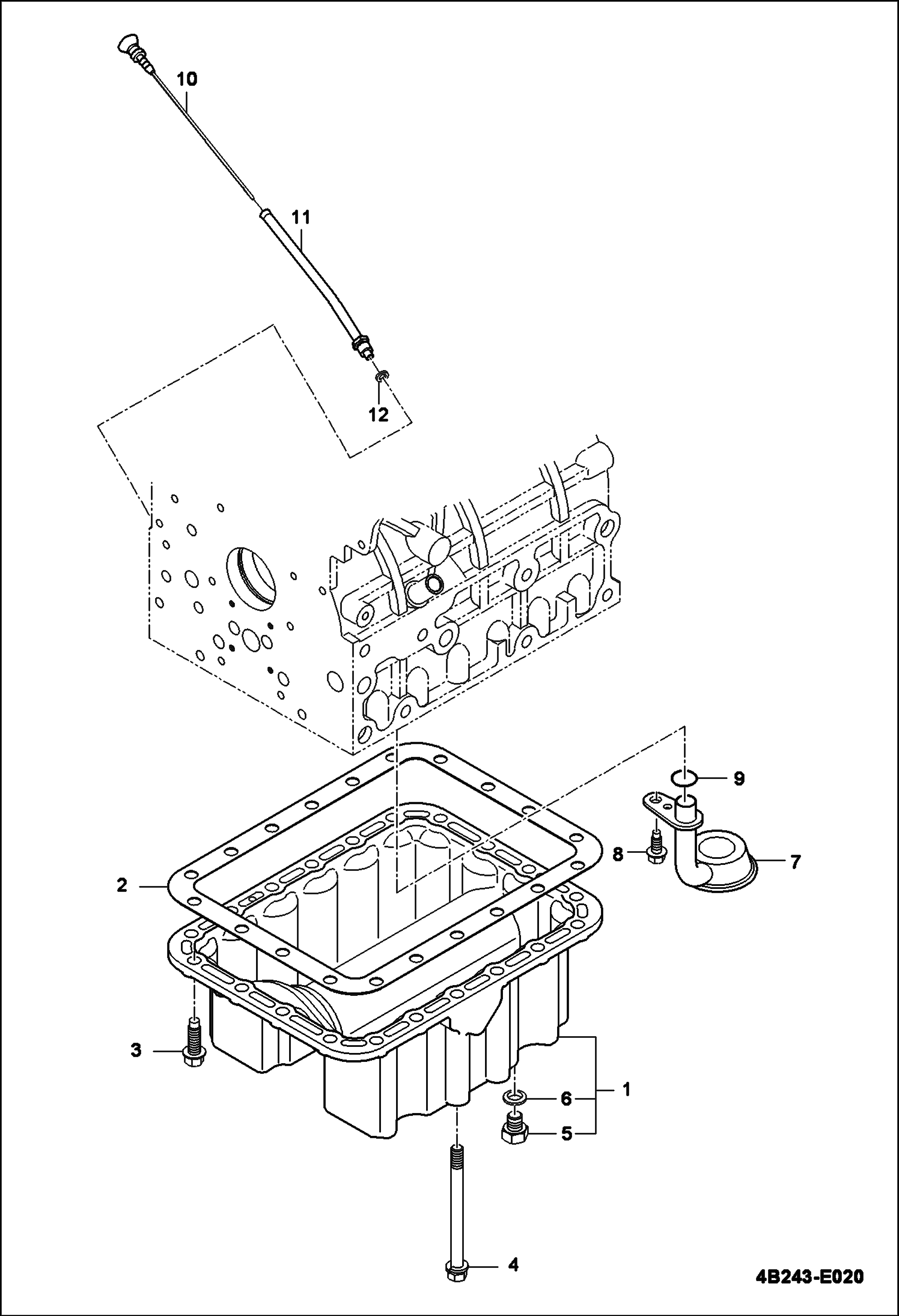 10
11
12
9
8
7
2
3
1
6
5
4
4B243-E020