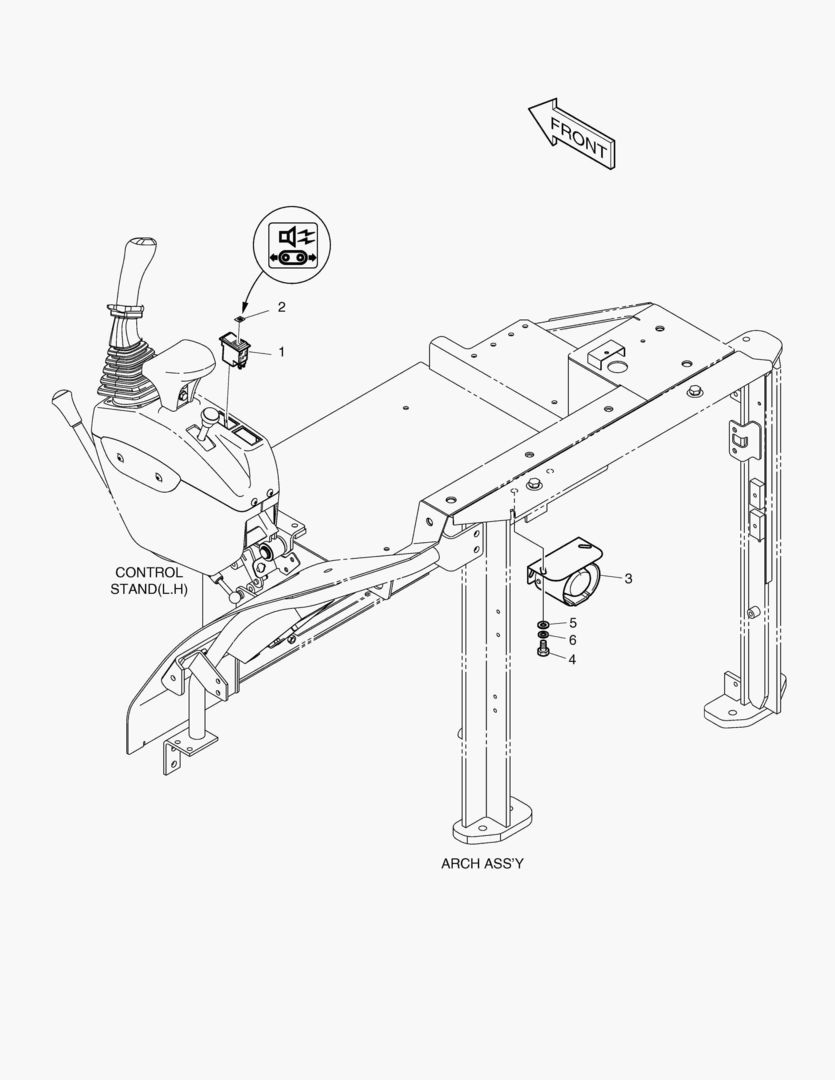 FRONT

2

1

CONTROL STAND(L.H)

3

5

6

4

ARCH ASS'Y