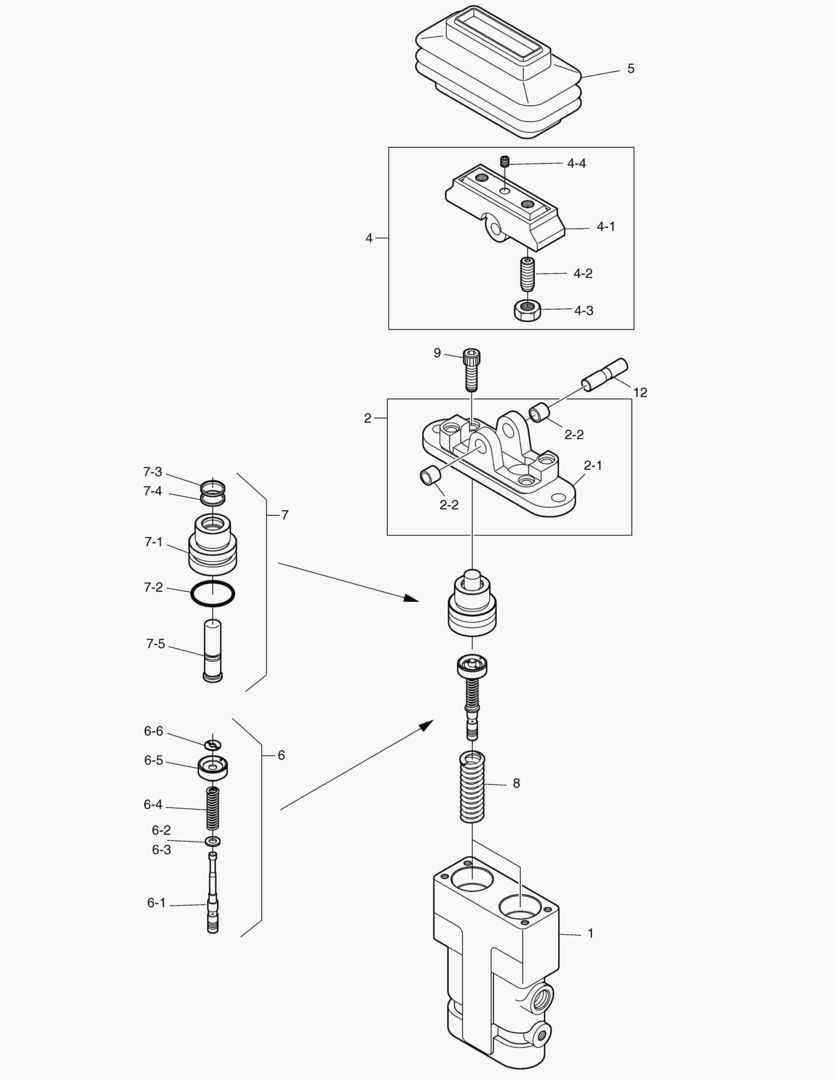 5
4-4
4
4-1
4-2
4-3
9
12
2
2-2
2-1
2-2
7-3
7-4
7
7-1
7-2
7-5
6-6
6
6-5
6-4
6-2
6-3
6-1
8
1