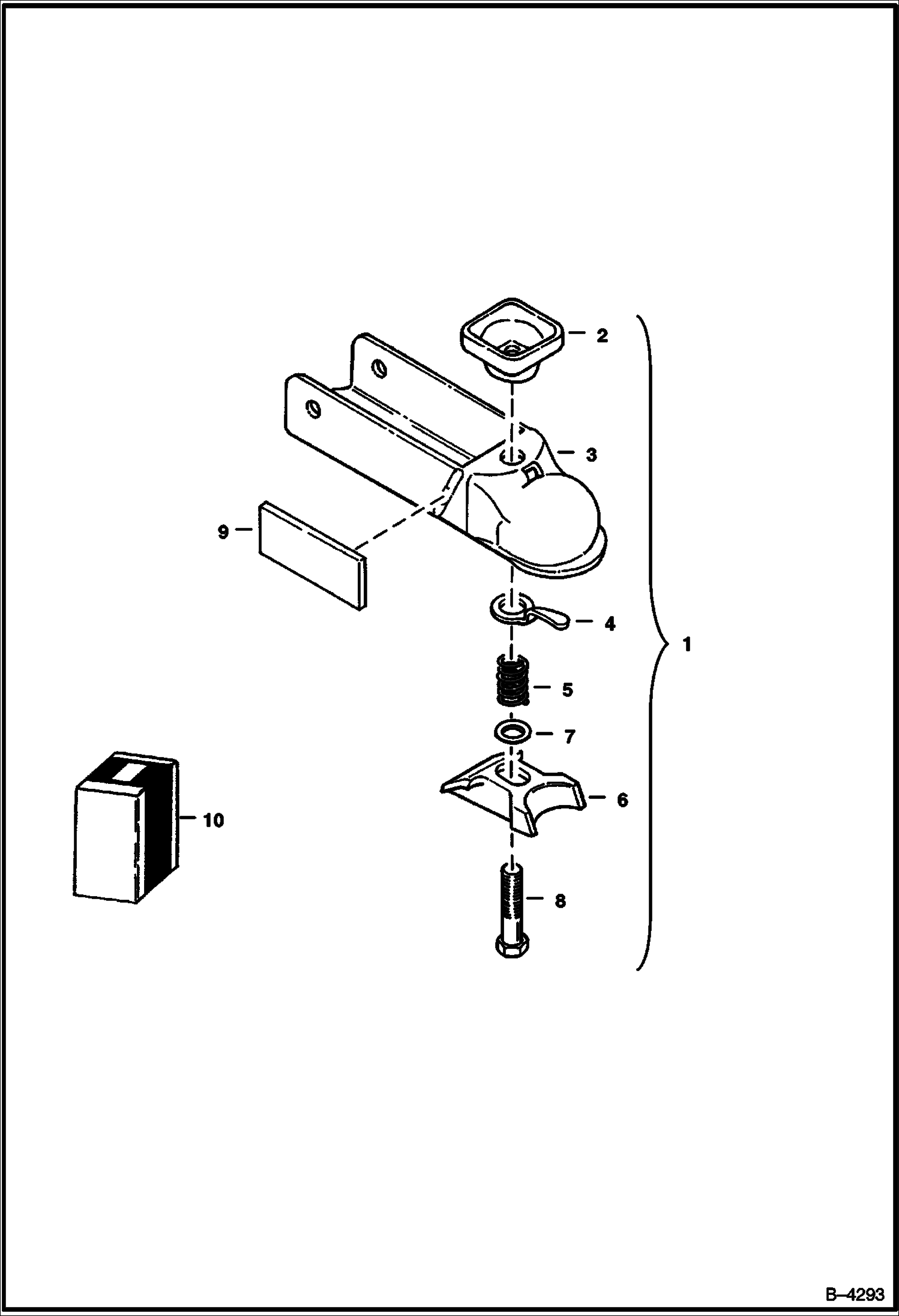 2
3
9
4
1
5
7
6
10
8
B–4293