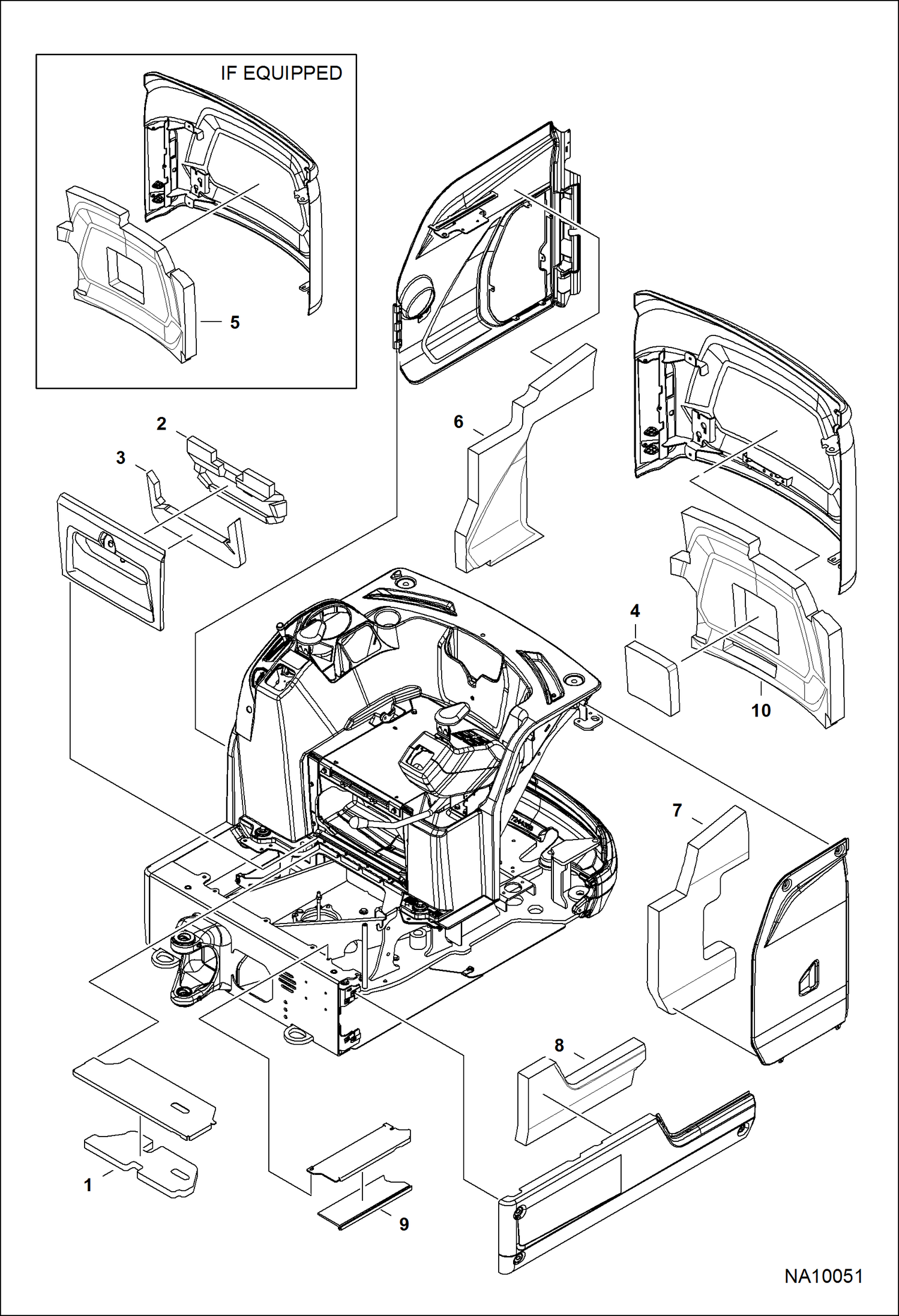 IF EQUIPPED

5

2

3

6

4

10

7

8

1

9

NA10051