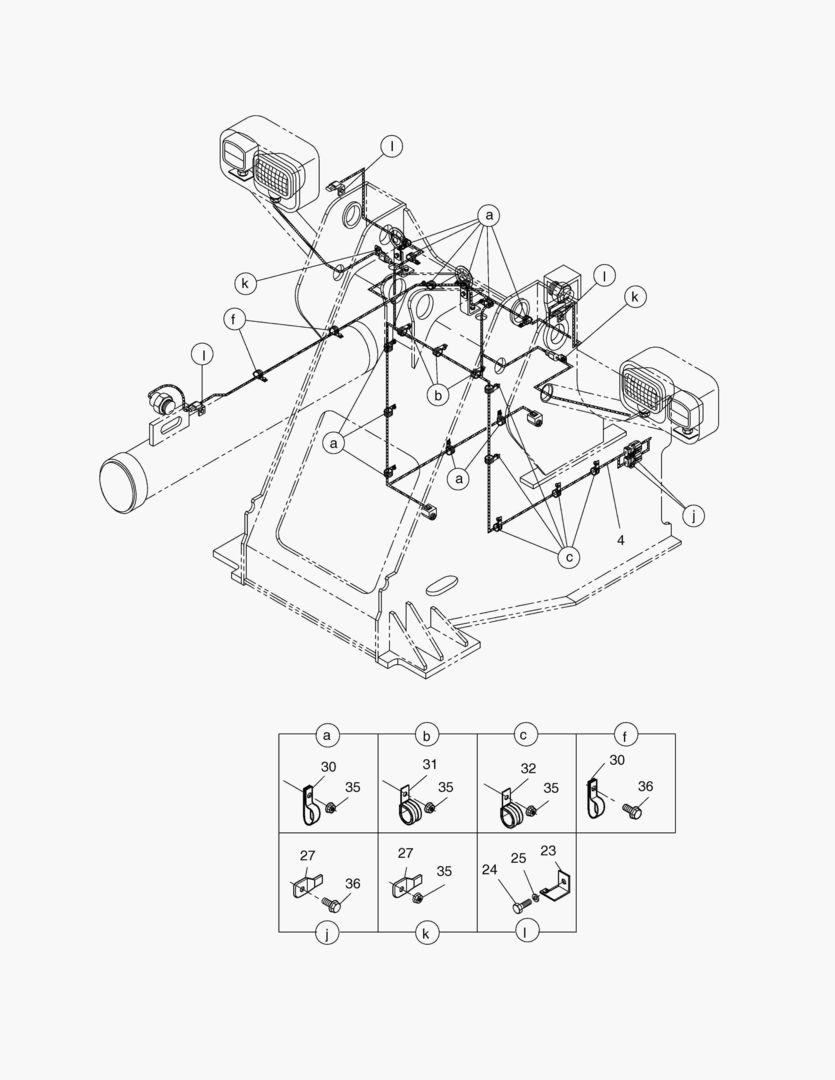 l
a
k
l
k
f
l
b
a
a
j
4
c

a
30
35
b
31
35
c
32
35
f
30
36
27
36
j
27
35
k
24
25
23
l