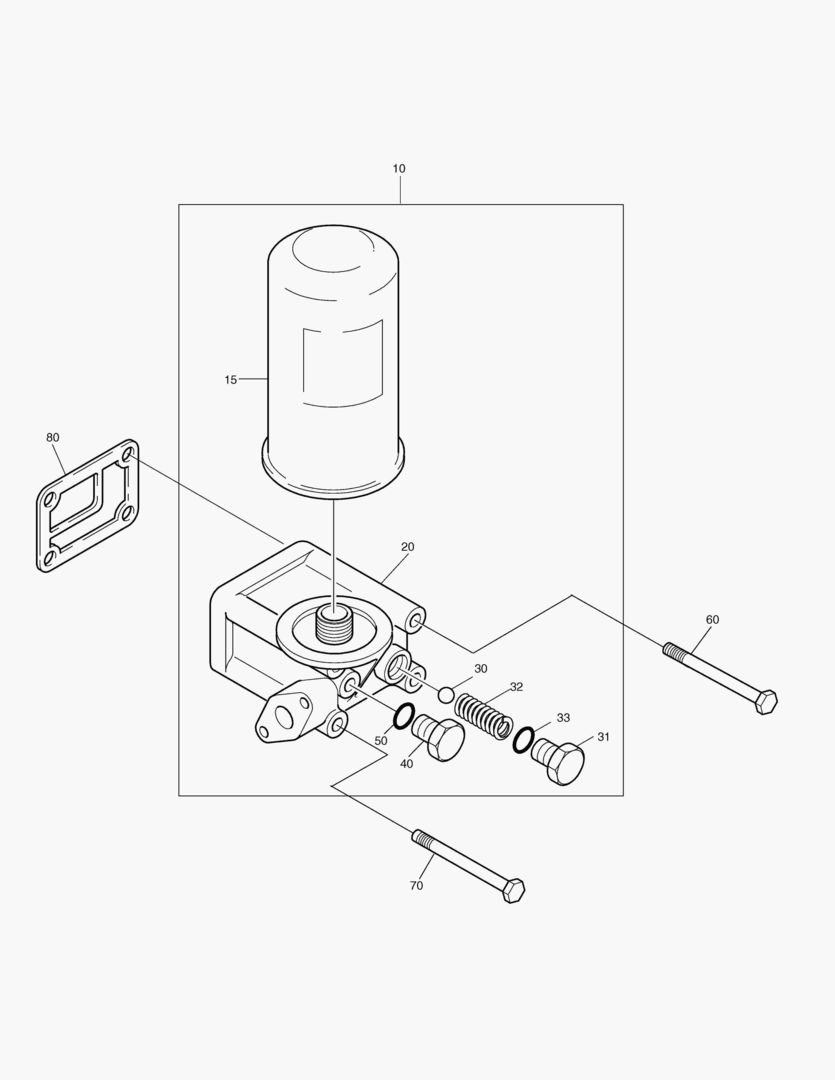 10
15
80
20
60
30
32
33
31
50
40
70