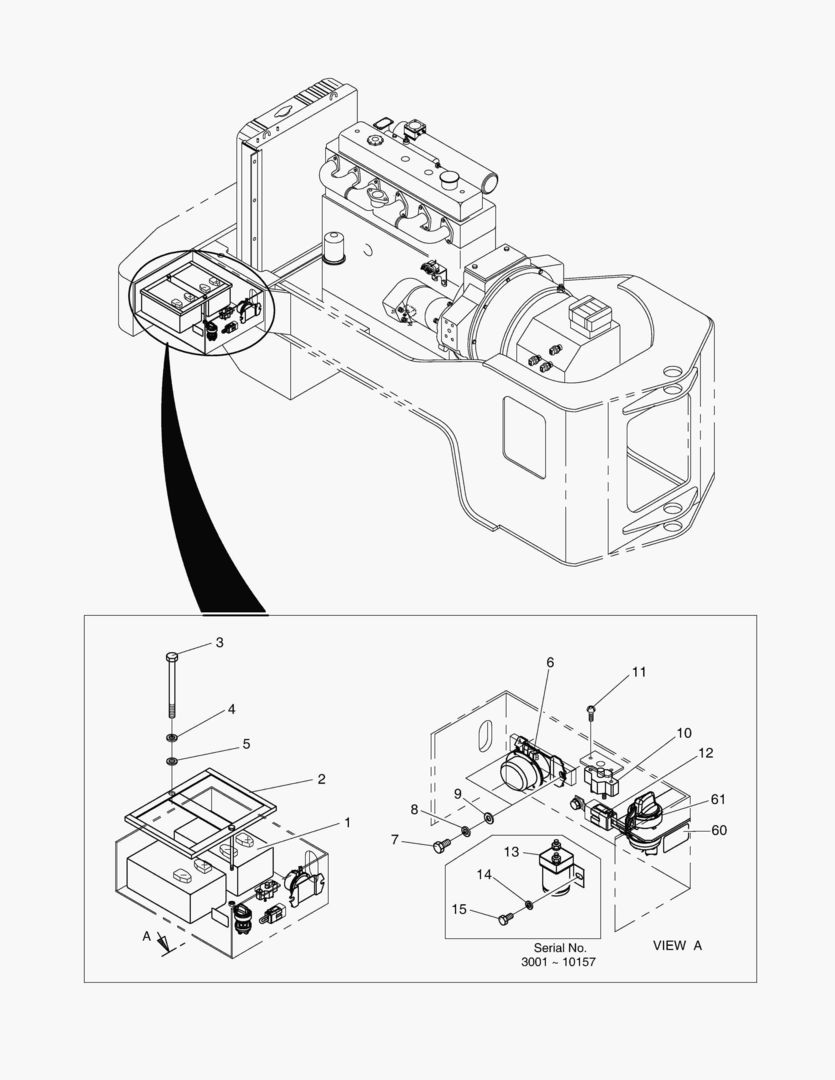 3
4
5
2
1
A
6
11
10
12
61
60
9
8
7
13
14
15
Serial No.
3001 ~ 10157
VIEW A