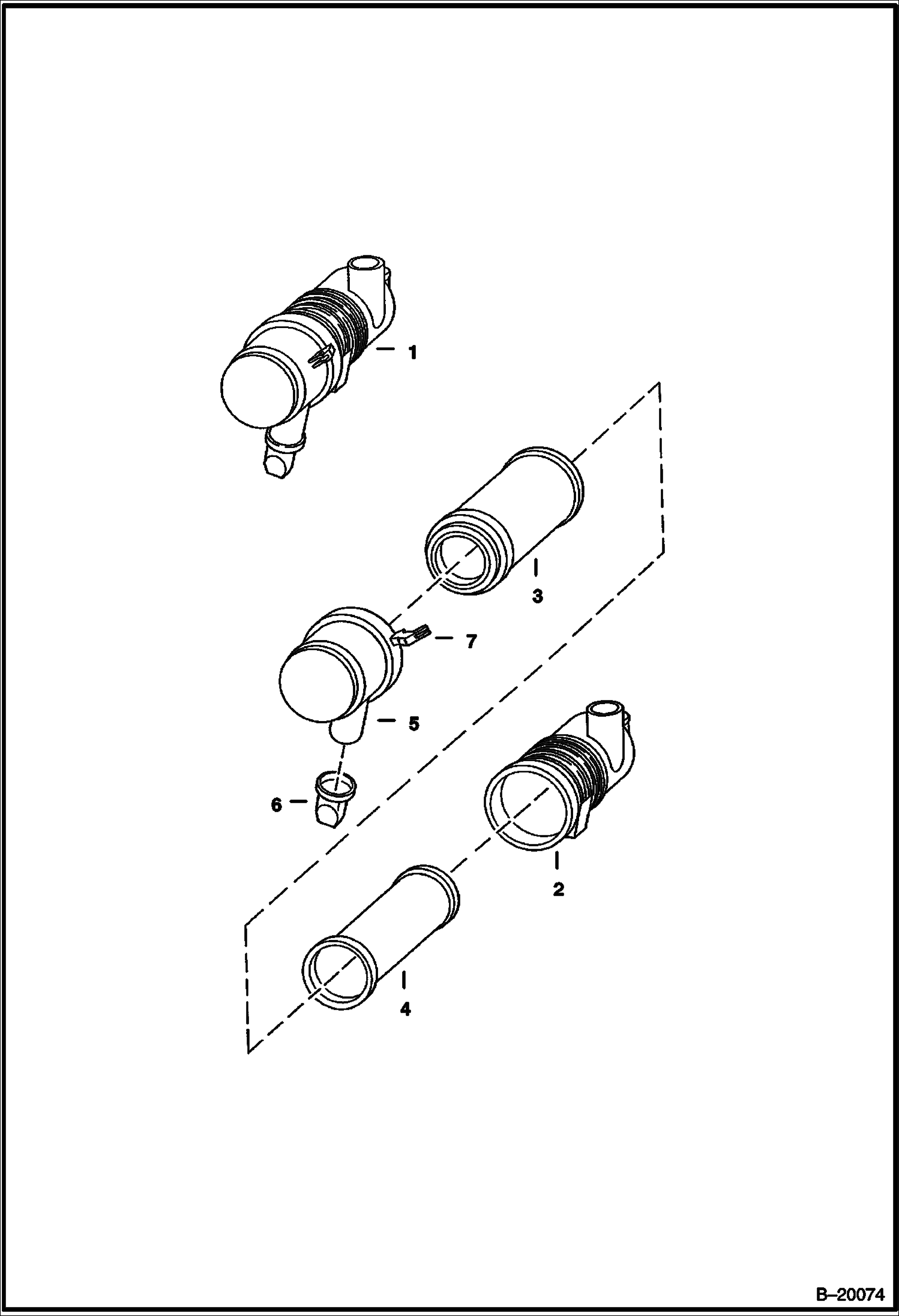 1

3

7

5

6

2

4

B–20074