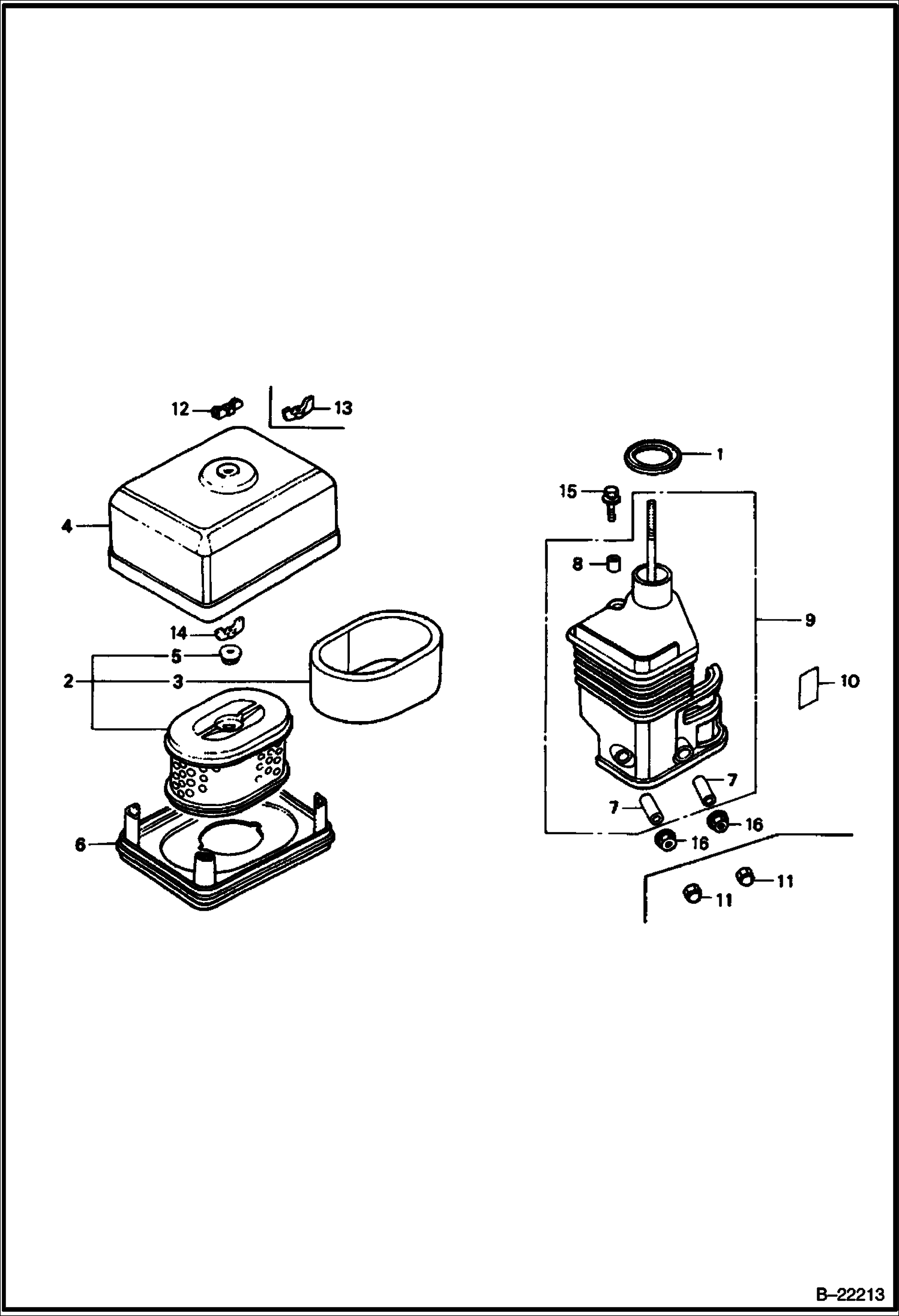 12
13
4
14
5
2
3
6
1
15
8
9
10
7
7
16
16
11
11
B–22213