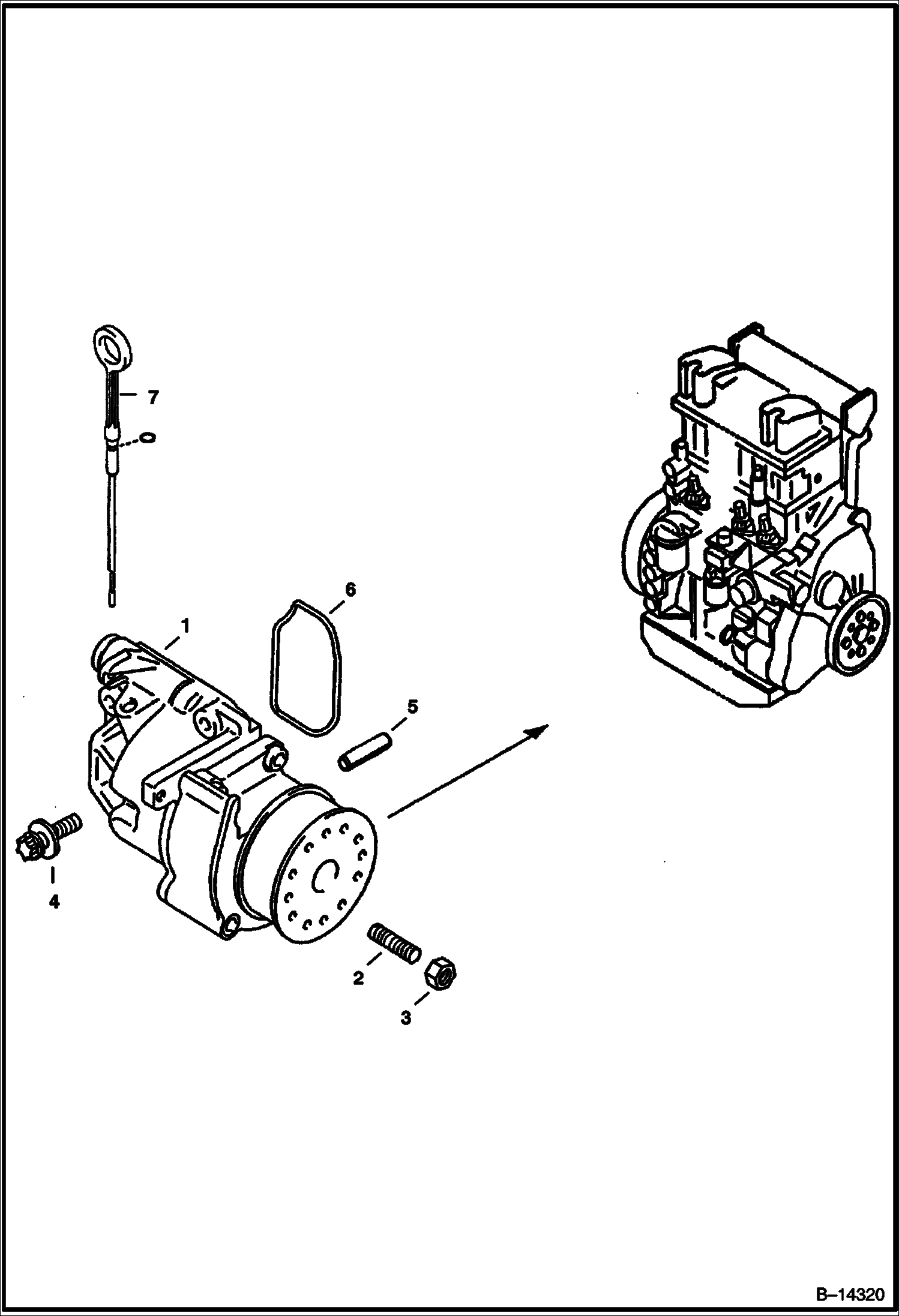 7

6

1

5

4

2

3

B–14320